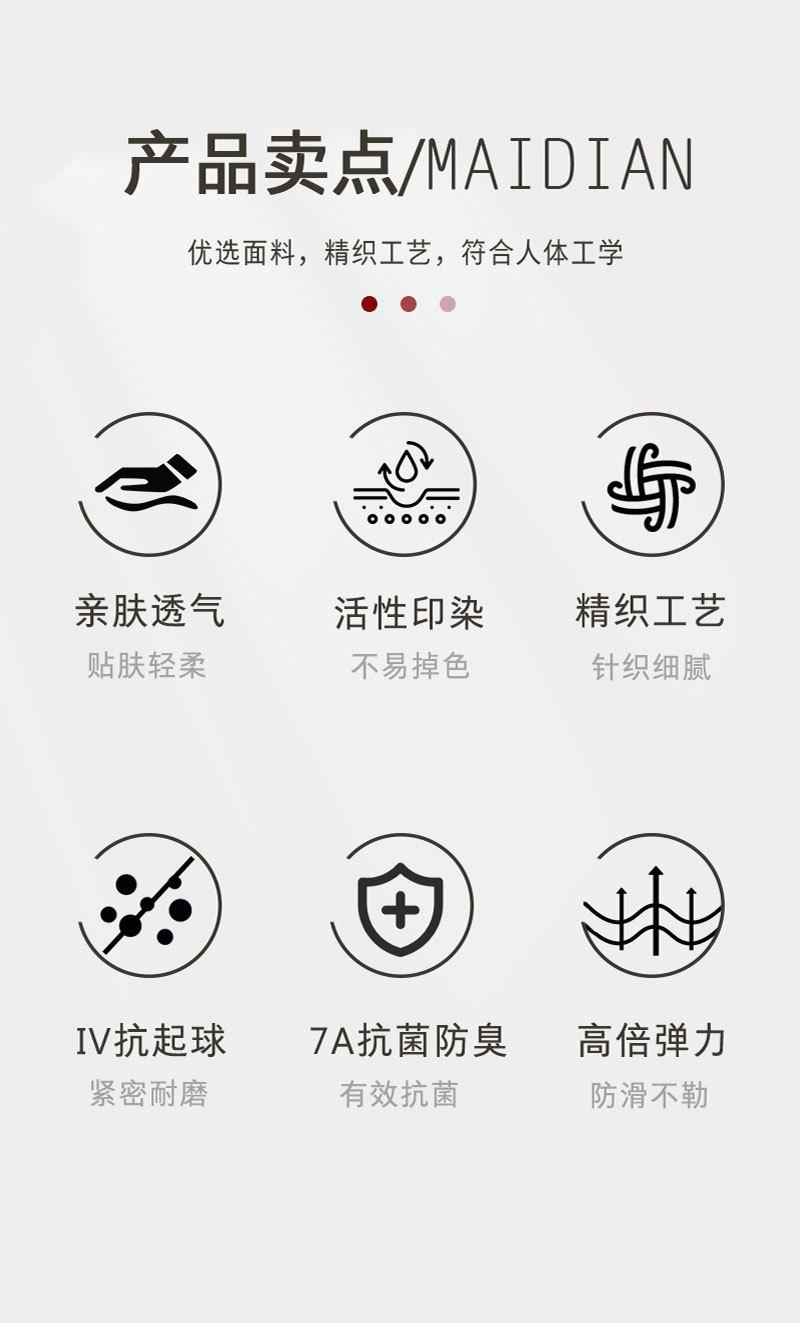 产品卖点/MAIDIAN

优选面料，精织工艺，符合人体工学

亲肤透气
贴肤轻柔

活性印染
不易掉色

精织工艺
针织细腻

IV抗起球
紧密耐磨

7A抗菌防臭
有效抗菌

高倍弹力
防滑不勒