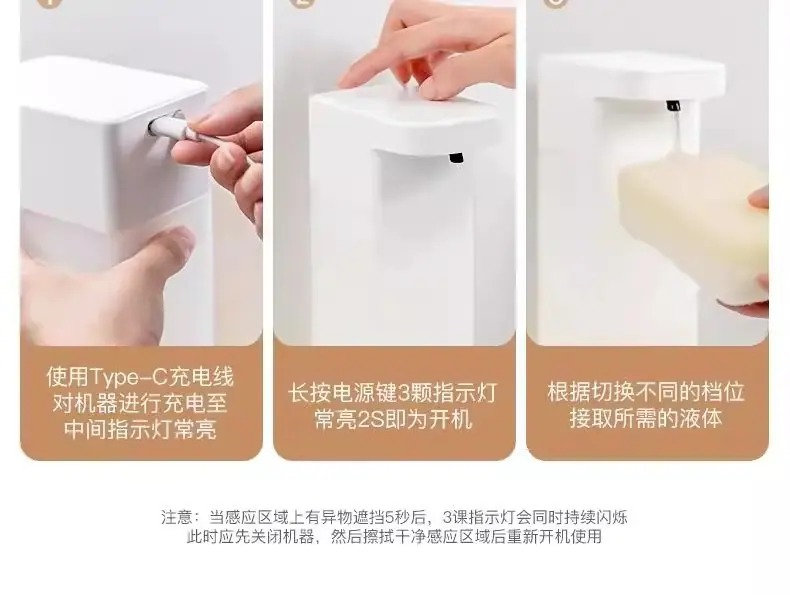 使用Type-C充电线对机器进行充电至中间指示灯常亮

长按电源键3颗指示灯常亮2S即为开机

根据切换不同的档位接取所需的液体

注意：当感应区域上有异物遮挡5秒后，3课指示灯会同时持续闪烁
此时应先关闭机器，然后擦拭干净感应区域后重新开机使用