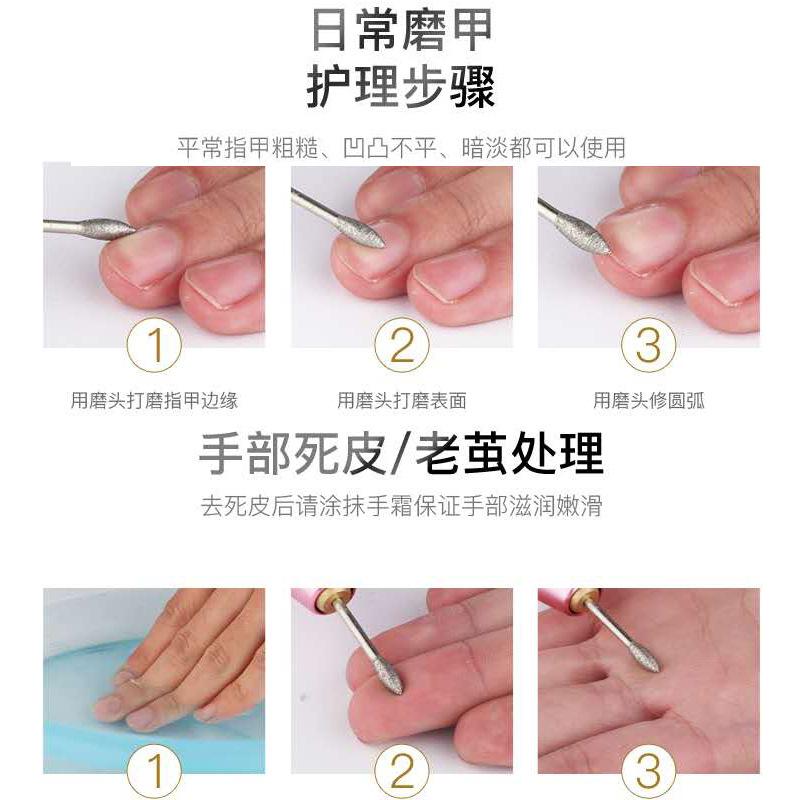 日常磨甲
护理步骤

平常指甲粗糙、凹凸不平、暗淡都可以使用

1
用磨头打磨指甲边缘

2
用磨头打磨表面

3
用磨头修圆弧

手部死皮/老茧处理

去死皮后请涂抹手霜保证手部滋润嫩滑

1

2

3