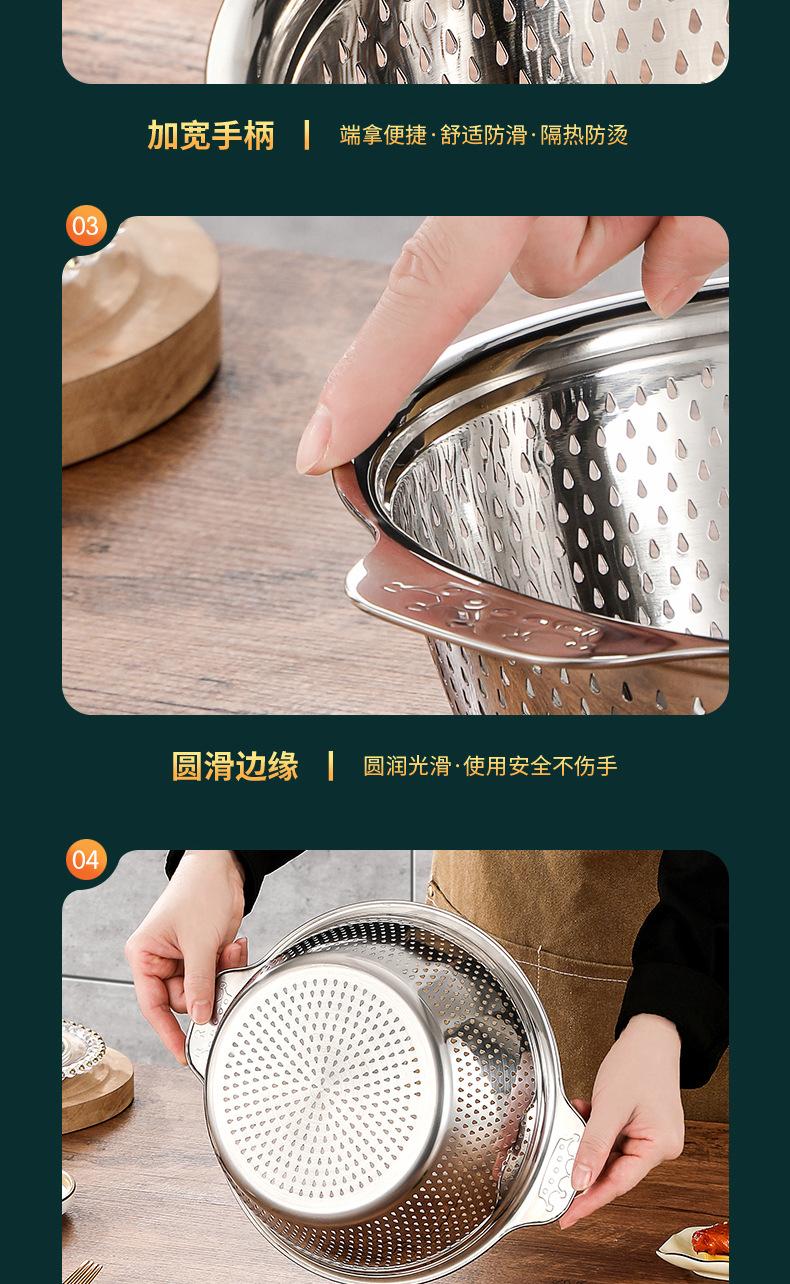 加宽手柄 | 端拿便捷·舒适防滑·隔热防烫

03

圆滑边缘 | 圆润光滑·使用安全不伤手

04