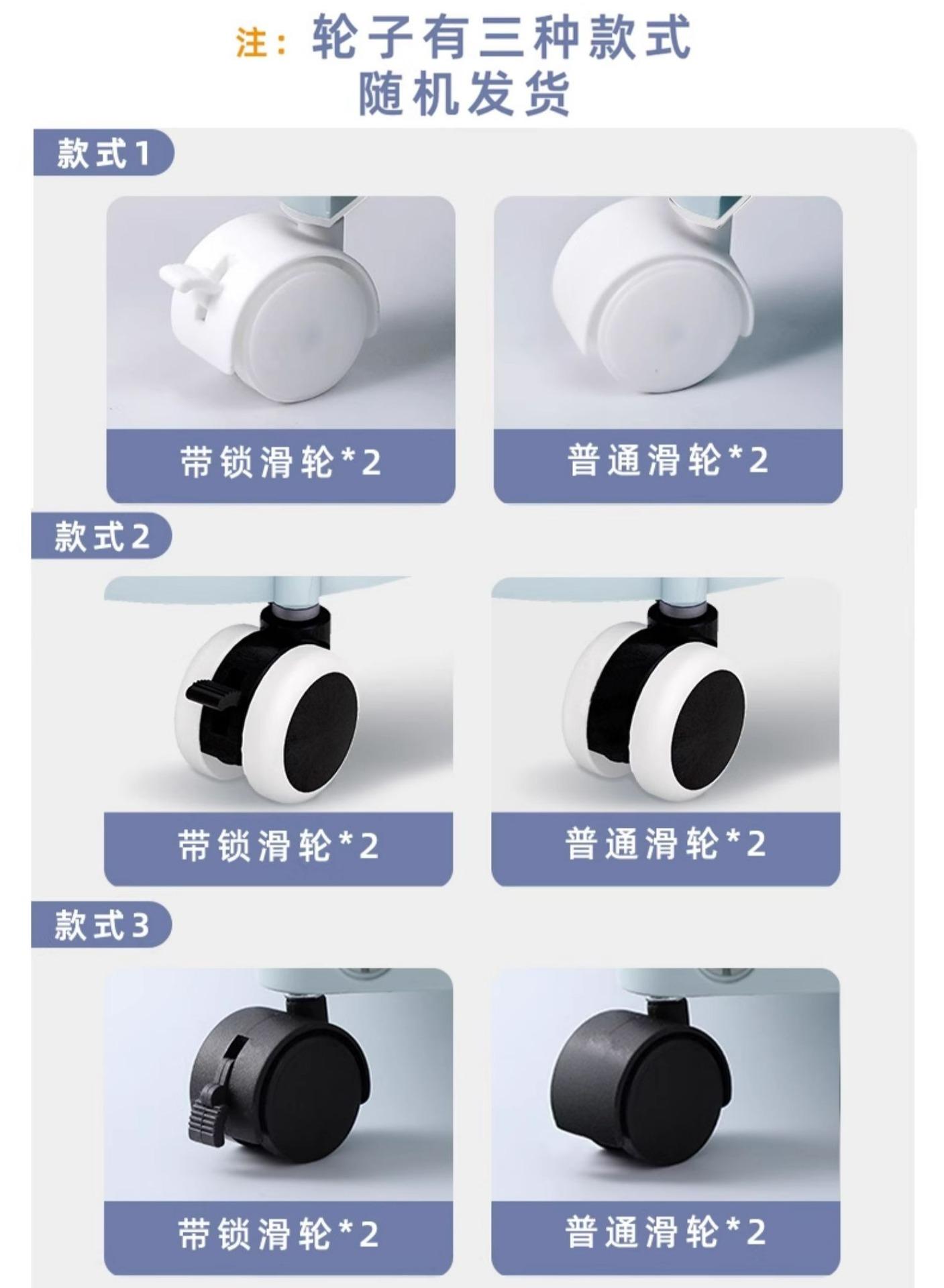 注：轮子有三种款式
随机发货

款式1

带锁滑轮*2

普通滑轮*2

款式2

带锁滑轮*2

普通滑轮*2

款式3

带锁滑轮*2

普通滑轮*2