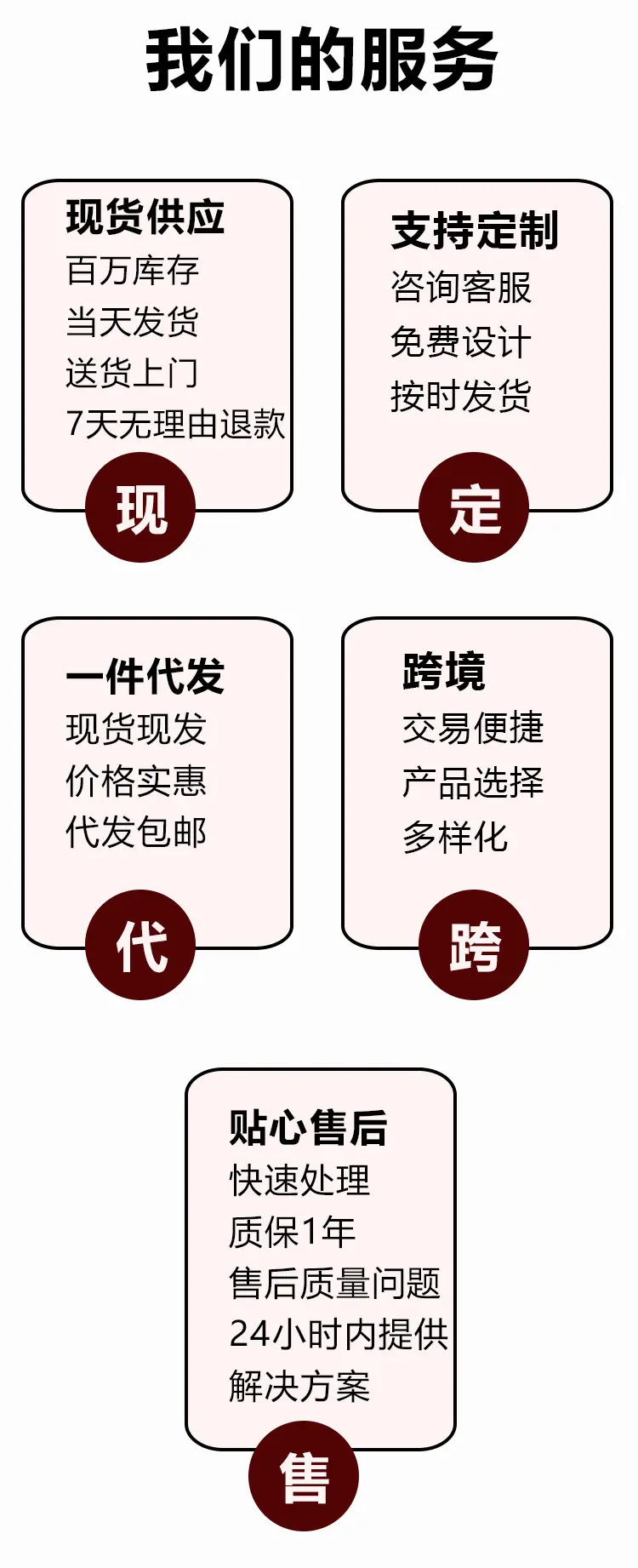 我们的服务

现货供应
百万库存
当天发货
送货上门
7天无理由退款

现

支持定制
咨询客服
免费设计
按时发货

定

一件代发
现货现发
价格实惠
代发包邮

代

跨境
交易便捷
产品选择
多样化

跨

贴心售后
快速处理
质保1年
售后质量问题
24小时内提供
解决方案

售