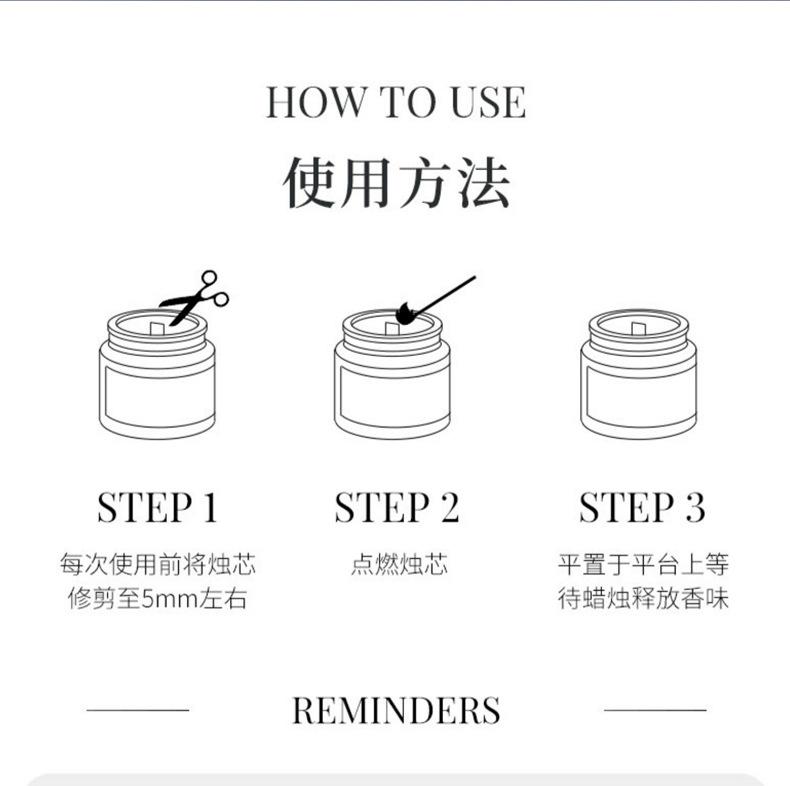 HOW TO USE
使用方法

STEP 1
每次使用前将烛芯修剪至5mm左右

STEP 2
点燃烛芯

STEP 3
平置于平台上等待蜡烛释放香味

REMINDERS