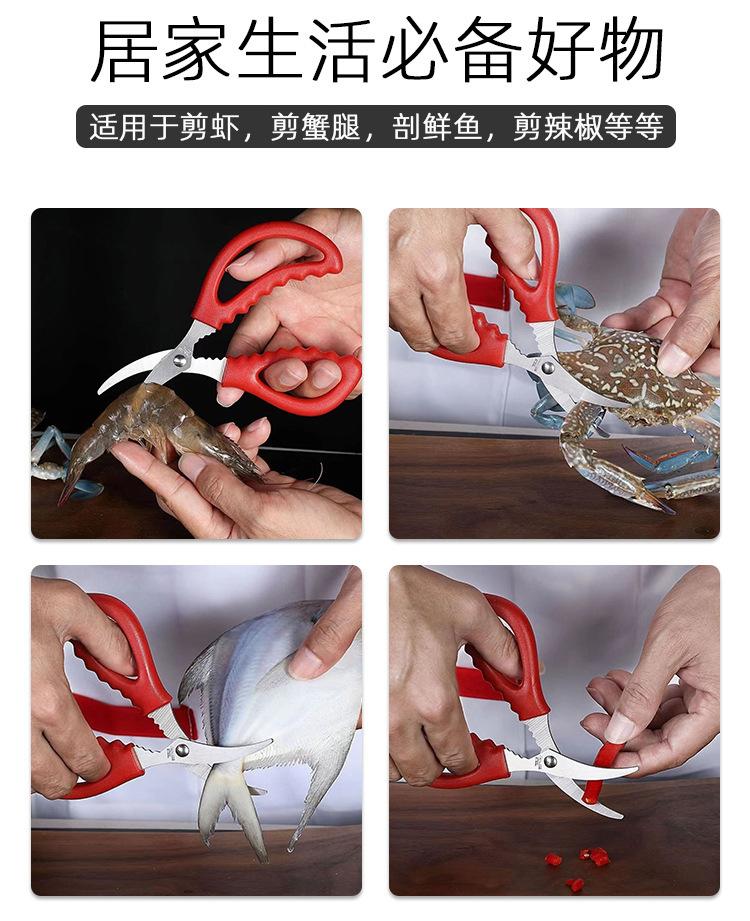 居家生活必备好物

适用于剪虾，剪蟹腿，剖鲜鱼，剪辣椒等等