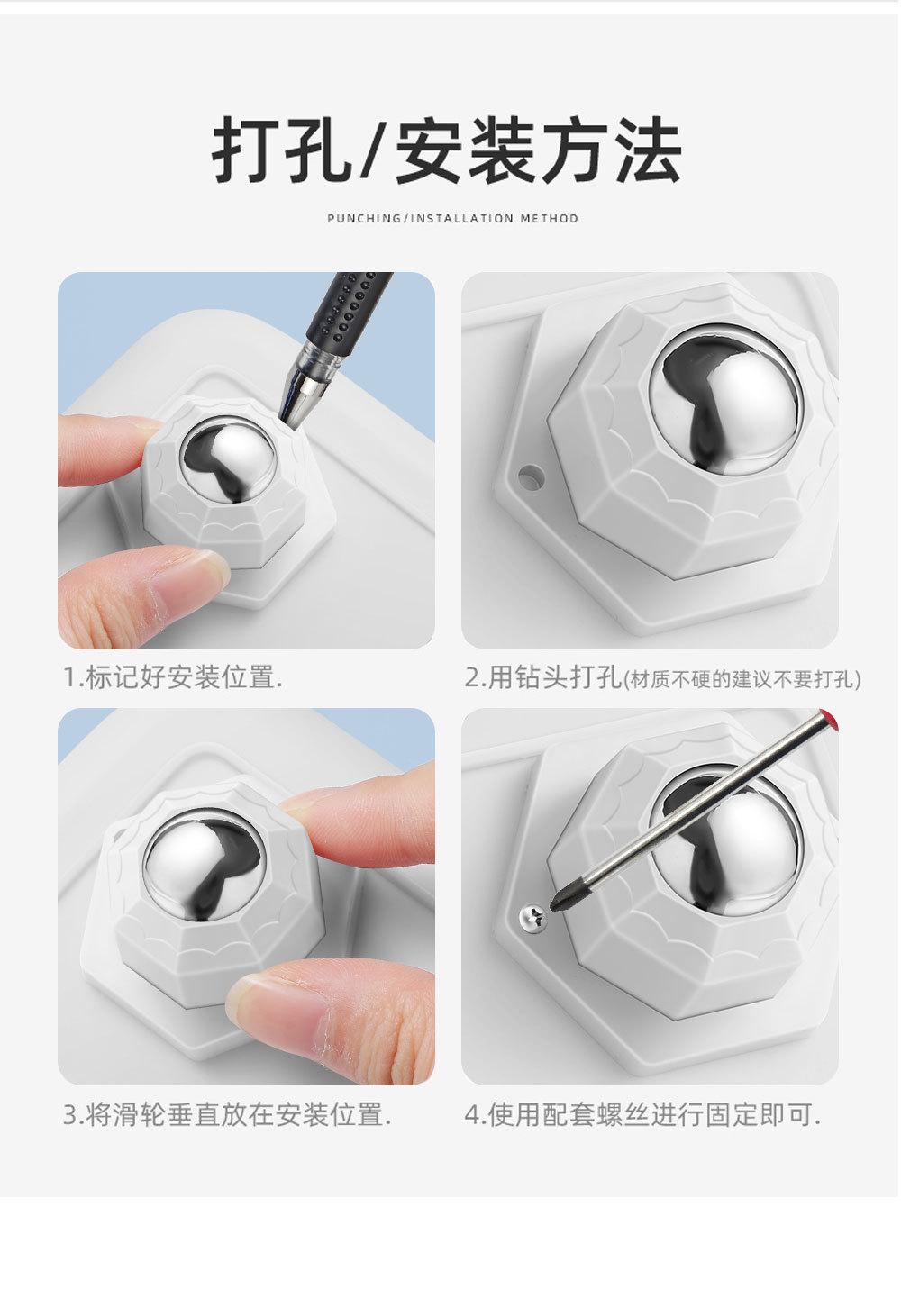 打孔/安装方法

PUNCHING/INSTALLATION METHOD

1.标记好安装位置.

2.用钻头打孔(材质不硬的建议不要打孔)

3.将滑轮垂直放在安装位置.

4.使用配套螺丝进行固定即可.