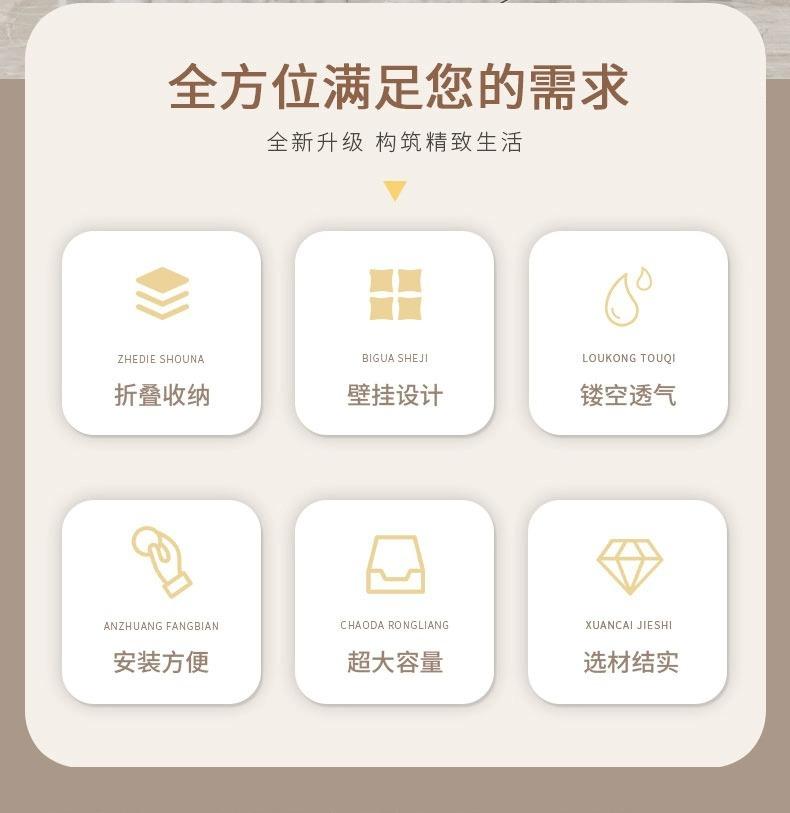 全方位满足您的需求

全新升级 构筑精致生活

ZHEDIE SHOUNA
折叠收纳

BIGUA SHEJI
壁挂设计

LOUKONG TOUQI
镂空透气

ANZHUANG FANGBIAN
安装方便

CHAODA RONGLIANG
超大容量

XUANCAI JIESHI
选材结实