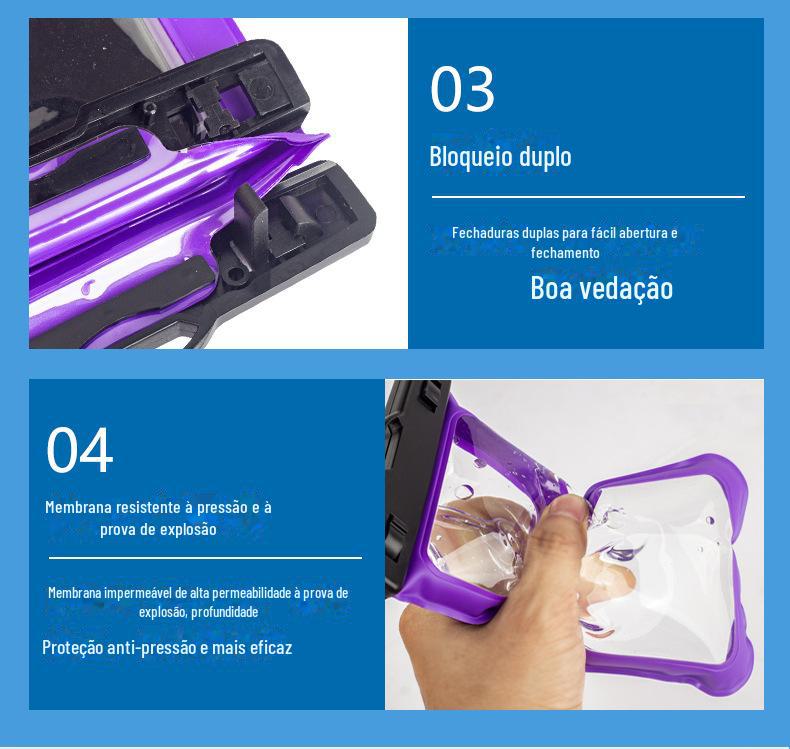 03

Bloqueio duplo

Fechaduras duplas para fácil abertura e fechamento

Boa vedação

04

Membrana resistente à pressão e à prova de explosão

Membrana impermeável de alta permeabilidade à prova de explosão, profundidade

Proteção anti-pressão e mais eficaz