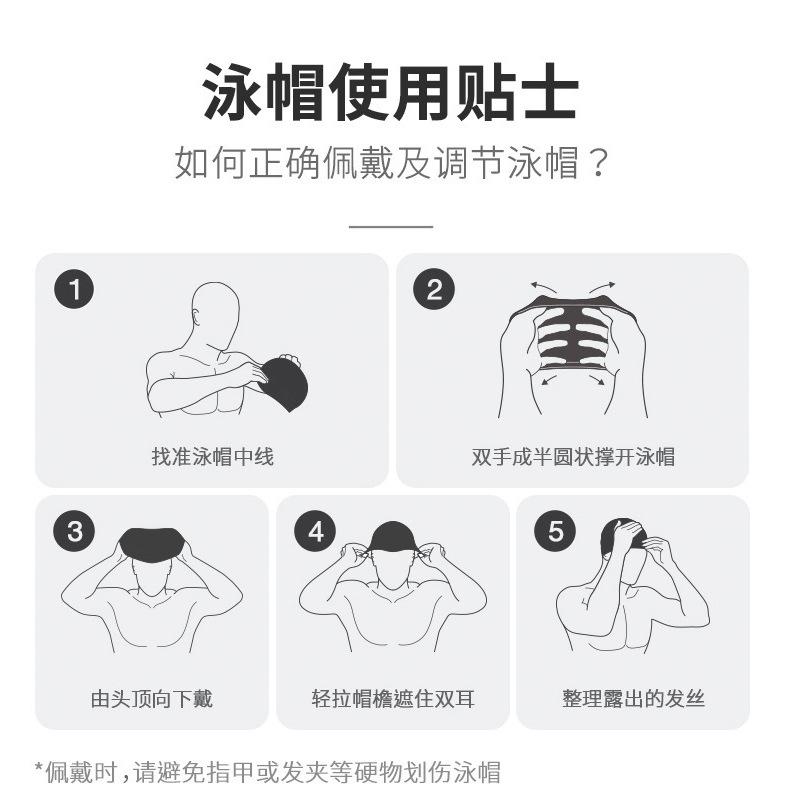 泳帽使用贴士

如何正确佩戴及调节泳帽？

1
找准泳帽中线

2
双手成半圆状撑开泳帽

3
由头顶向下戴

4
轻拉帽檐遮住双耳

5
整理露出的发丝

*佩戴时，请避免指甲或发夹等硬物划伤泳帽