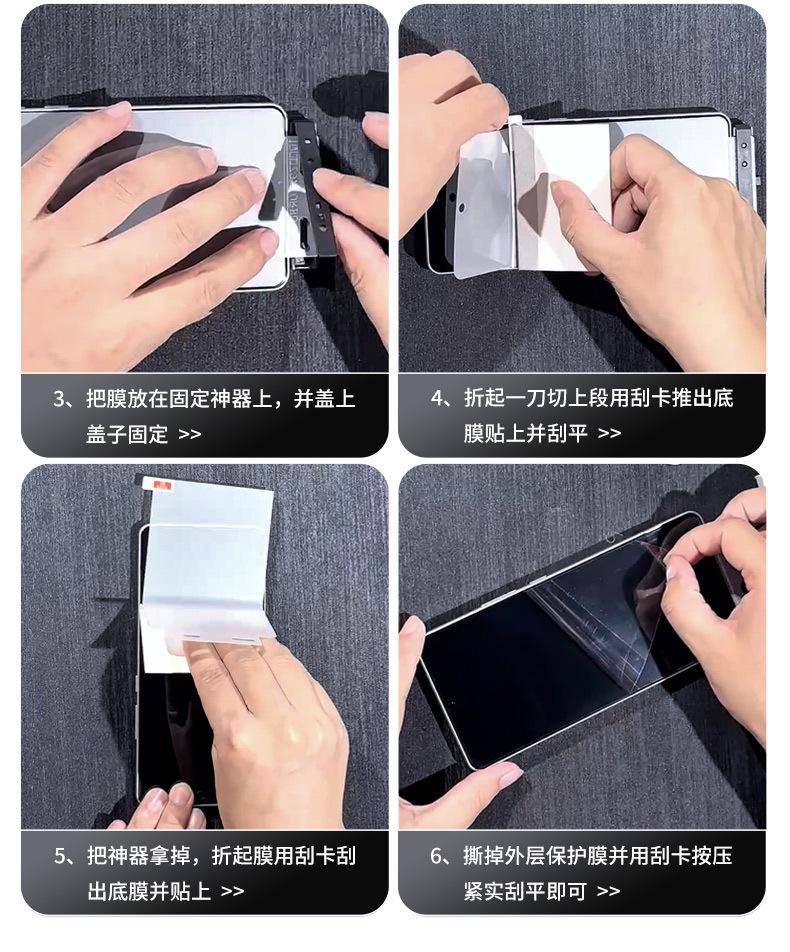 3、把膜放在固定神器上，并盖上盖子固定 >>

4、折起一刀切上段用刮卡推出底膜贴上并刮平 >>

5、把神器拿掉，折起膜用刮卡刮出底膜并贴上 >>

6、撕掉外层保护膜并用刮卡按压紧实刮平即可 >>