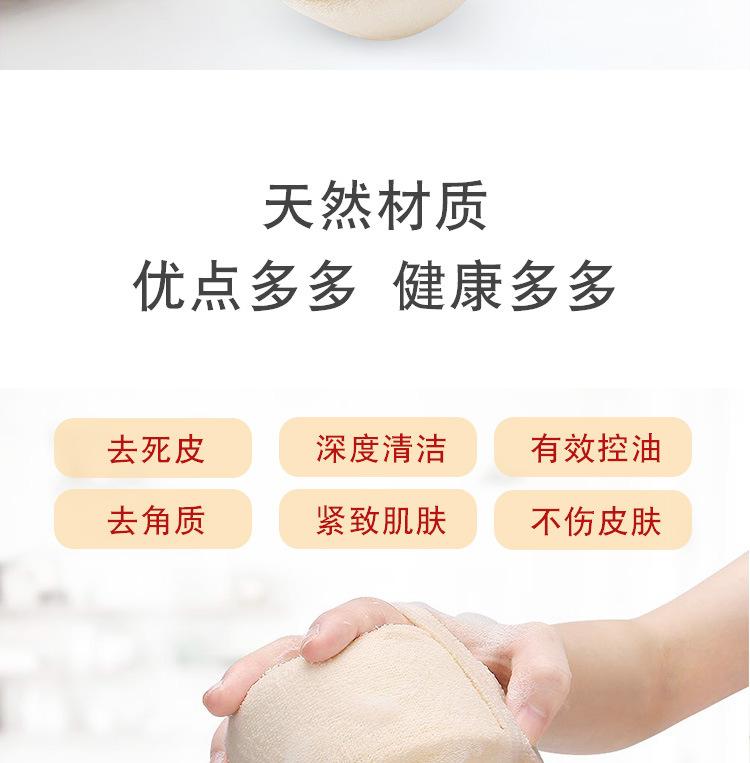 天然材质
优点多多 健康多多

去死皮
深度清洁
有效控油
去角质
紧致肌肤
不伤皮肤