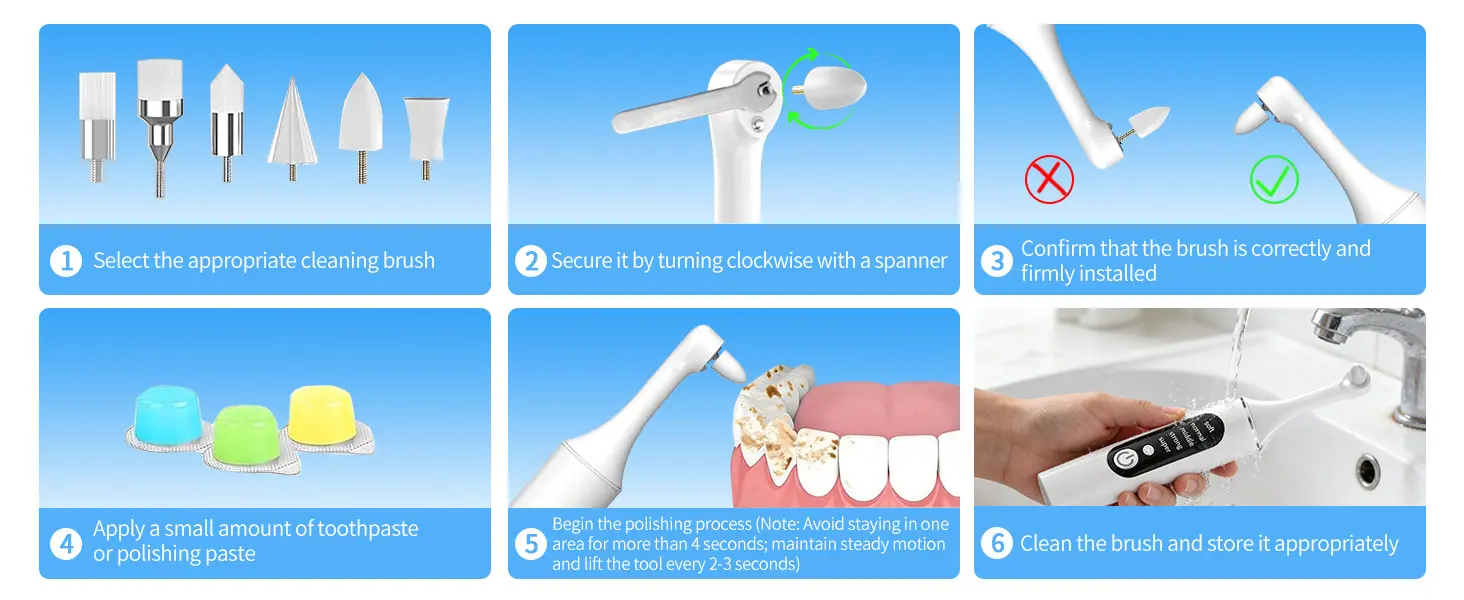 1 Select the appropriate cleaning brush

2 Secure it by turning clockwise with a spanner

3 Confirm that the brush is correctly and firmly installed

4 Apply a small amount of toothpaste or polishing paste

5 Begin the polishing process (Note: Avoid staying in one area for more than 4 seconds; maintain steady motion and lift the tool every 2-3 seconds)

soft
normal
middle
strong
super

6 Clean the brush and store it appropriately