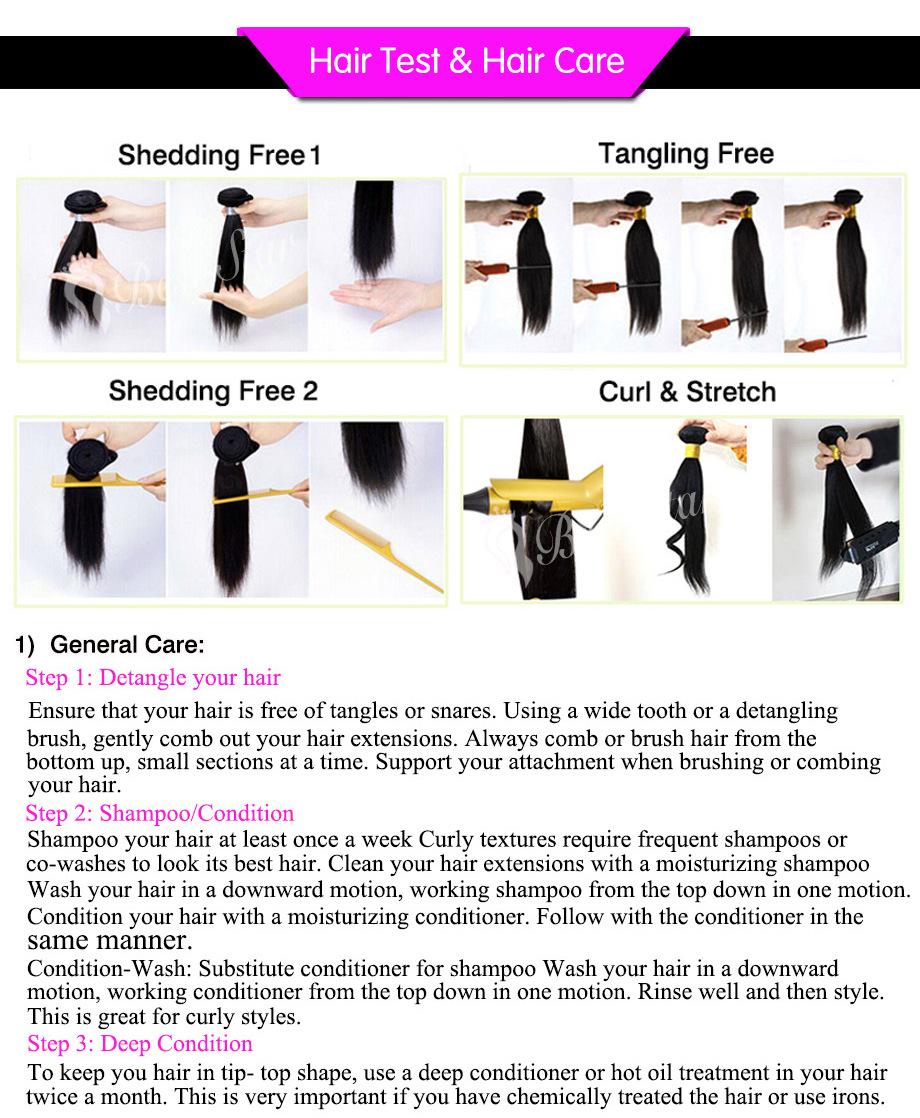 Hair Test & Hair Care

Shedding Free 1

Tangling Free

Shedding Free 2

Curl & Stretch

1) General Care:

Step 1: Detangle your hair

Ensure that your hair is free of tangles or snares. Using a wide tooth or a detangling brush, gently comb out your hair extensions. Always comb or brush hair from the bottom up, small sections at a time. Support your attachment when brushing or combing your hair.

Step 2: Shampoo/Condition

Shampoo your hair at least once a week Curly textures require frequent shampoos or co-washes to look its best hair. Clean your hair extensions with a moisturizing shampoo Wash your hair in a downward motion, working shampoo from the top down in one motion. Condition your hair with a moisturizing conditioner. Follow with the conditioner in the same manner.

Condition-Wash: Substitute conditioner for shampoo Wash your hair in a downward motion, working conditioner from the top down in one motion. Rinse well and then style. This is great for curly styles.

Step 3: Deep Condition

To keep you hair in tip- top shape, use a deep conditioner or hot oil treatment in your hair twice a month. This is very important if you have chemically treated the hair or use irons.