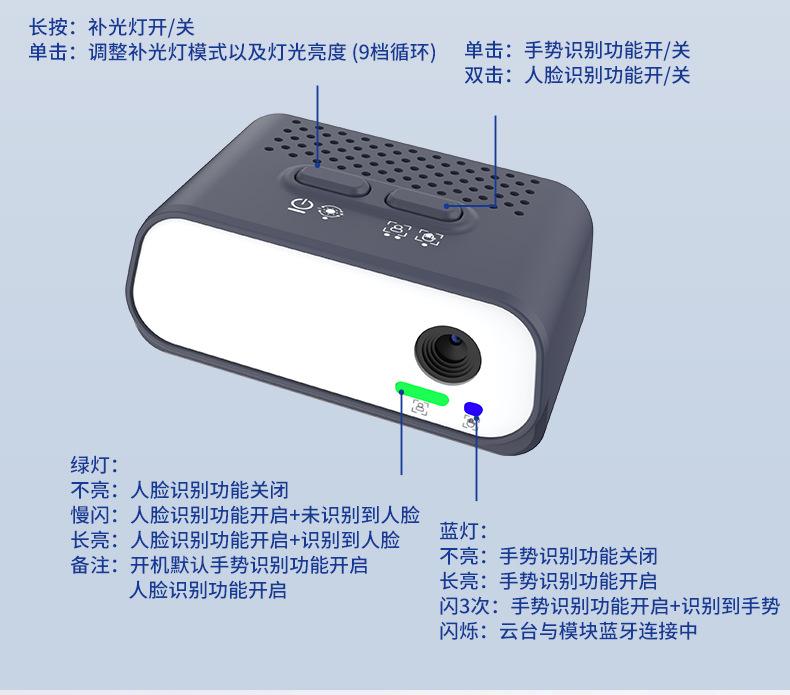 长按：补光灯开/关
单击：调整补光灯模式以及灯光亮度 (9档循环)

单击：手势识别功能开/关
双击：人脸识别功能开/关

绿灯：
不亮：人脸识别功能关闭
慢闪：人脸识别功能开启+未识别到人脸
长亮：人脸识别功能开启+识别到人脸
备注：开机默认手势识别功能开启
人脸识别功能开启

蓝灯：
不亮：手势识别功能关闭
长亮：手势识别功能开启
闪3次：手势识别功能开启+识别到手势
闪烁：云台与模块蓝牙连接中