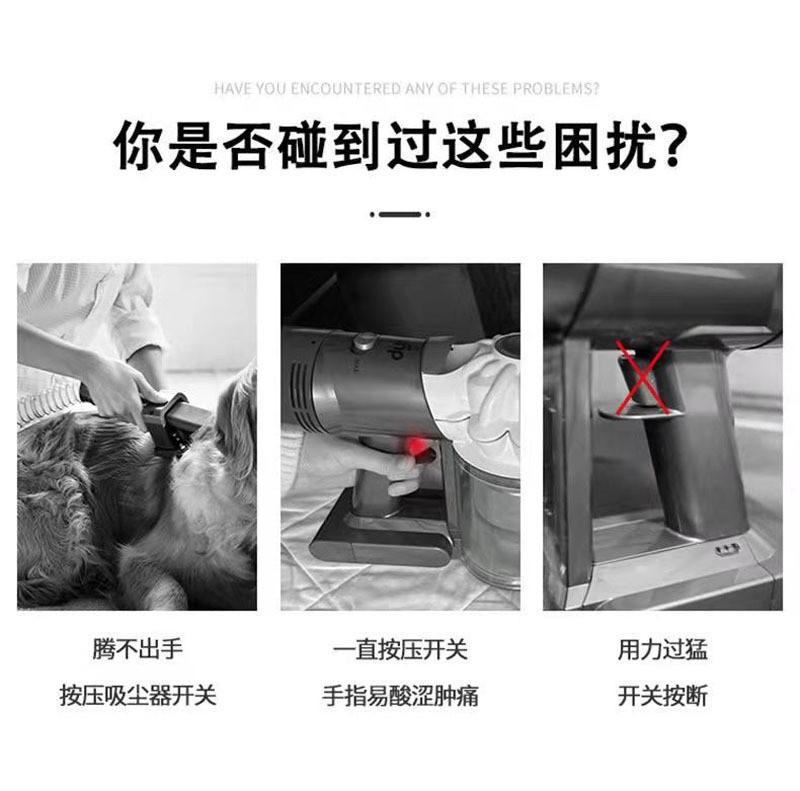 HAVE YOU ENCOUNTERED ANY OF THESE PROBLEMS?

你是否碰到过这些困扰？

腾不出手
按压吸尘器开关

一直按压开关
手指易酸涩肿痛

用力过猛
开关按断