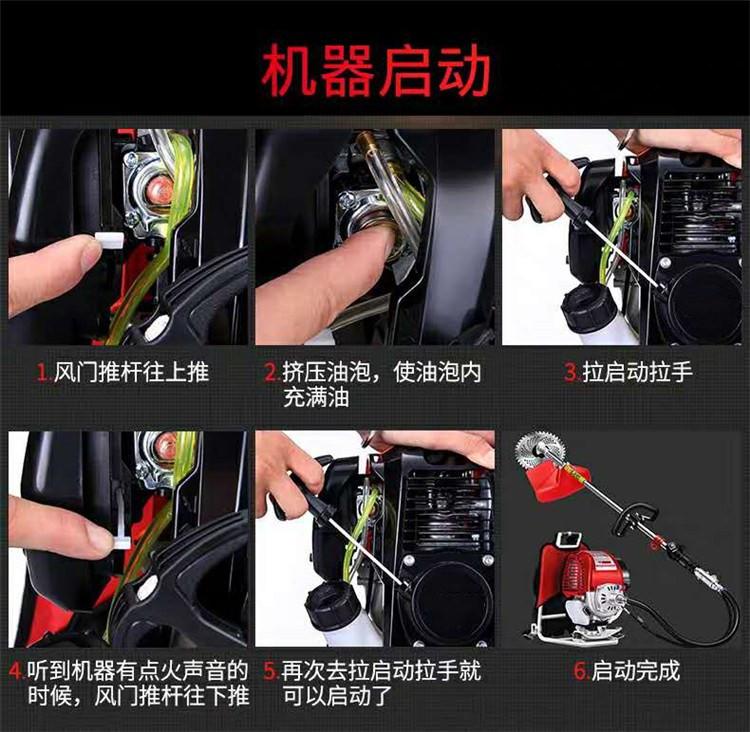 机器启动

1.风门推杆往上推

2.挤压油泡，使油泡内充满油

3.拉启动拉手

4.听到机器有点火声音的时候，风门推杆往下推

5.再次去拉启动拉手就可以启动了

6.启动完成