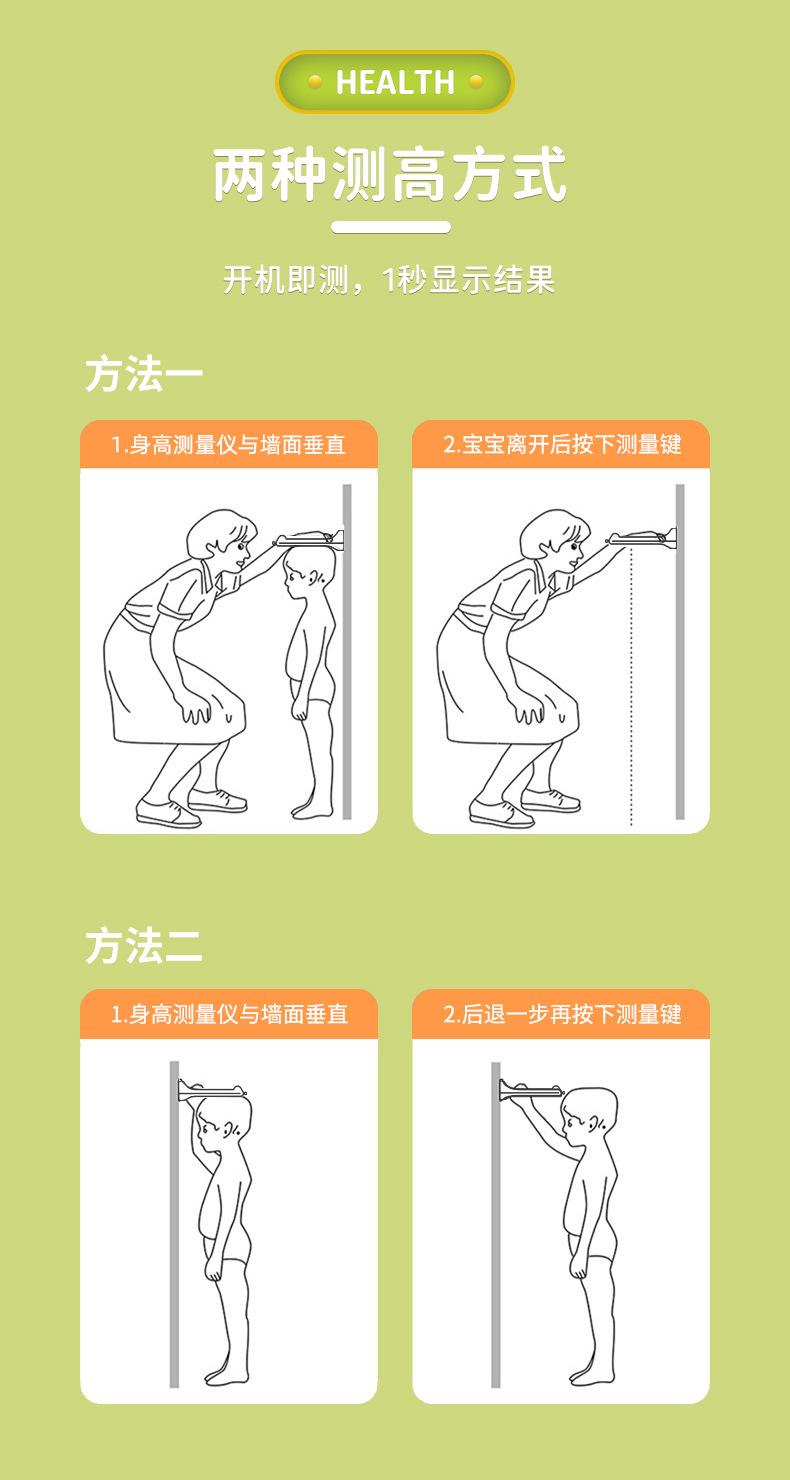 HEALTH

两种测高方式

开机即测，1秒显示结果

方法一

1.身高测量仪与墙面垂直

2.宝宝离开后按下测量键

方法二

1.身高测量仪与墙面垂直

2.后退一步再按下测量键