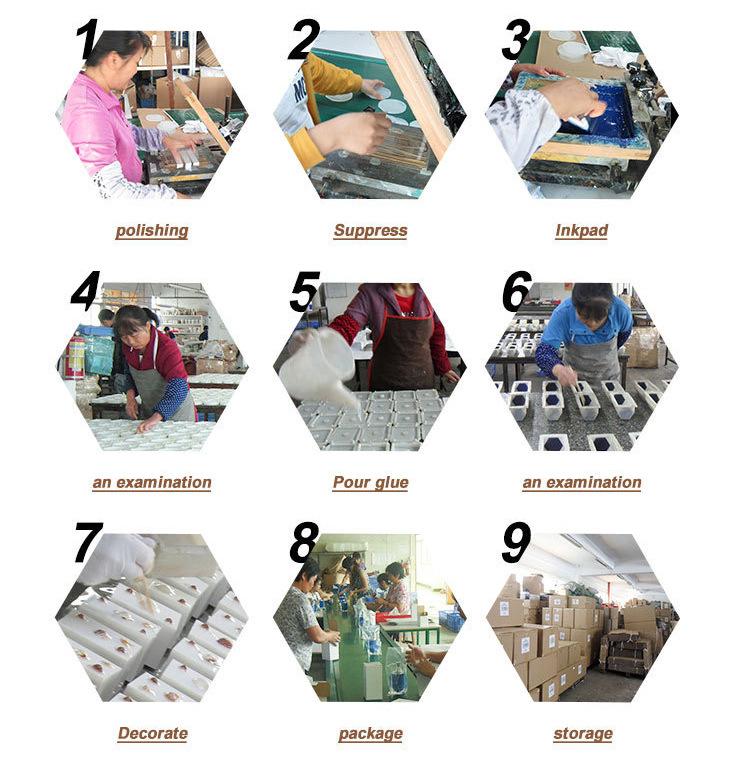 1
polishing

2
Suppress

3
Inkpad

4
an examination

5
Pour glue

6
an examination

7
Decorate

8
package

9
storage