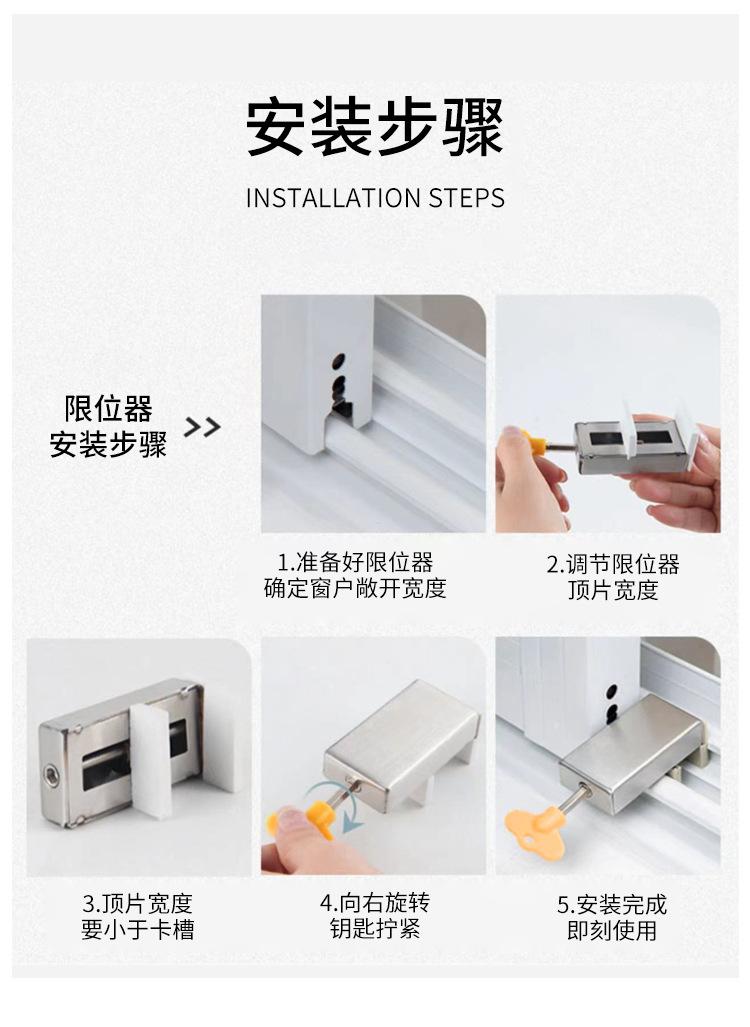 安装步骤

INSTALLATION STEPS

限位器
安装步骤 >>

1.准备好限位器
确定窗户敞开宽度

2.调节限位器
顶片宽度

3.顶片宽度
要小于卡槽

4.向右旋转
钥匙拧紧

5.安装完成
即刻使用