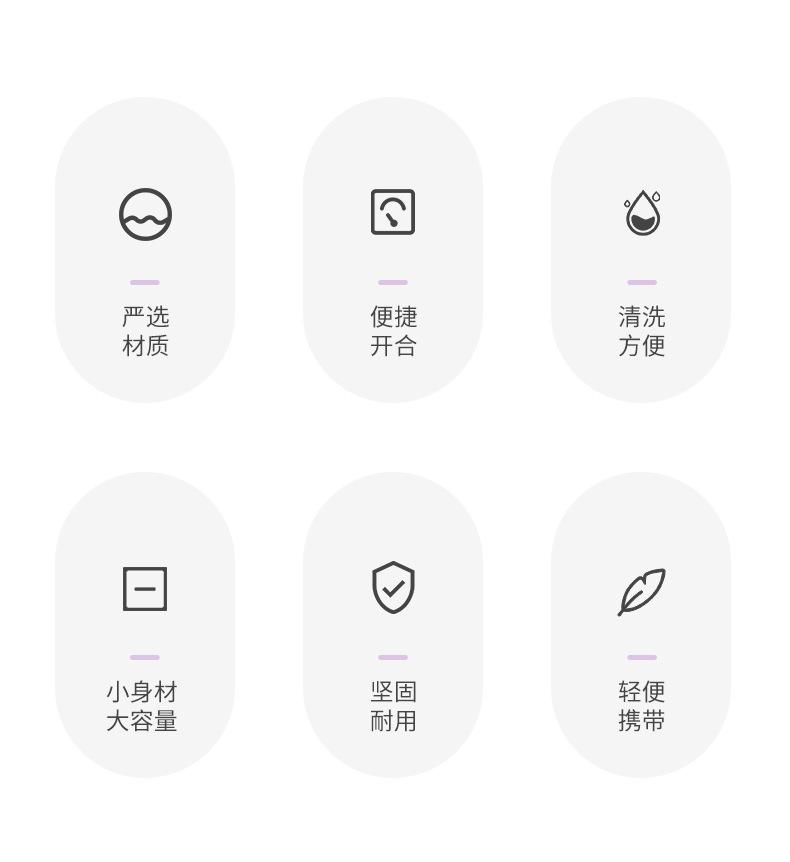 严选
材质

便捷
开合

清洗
方便

小身材
大容量

坚固
耐用

轻便
携带