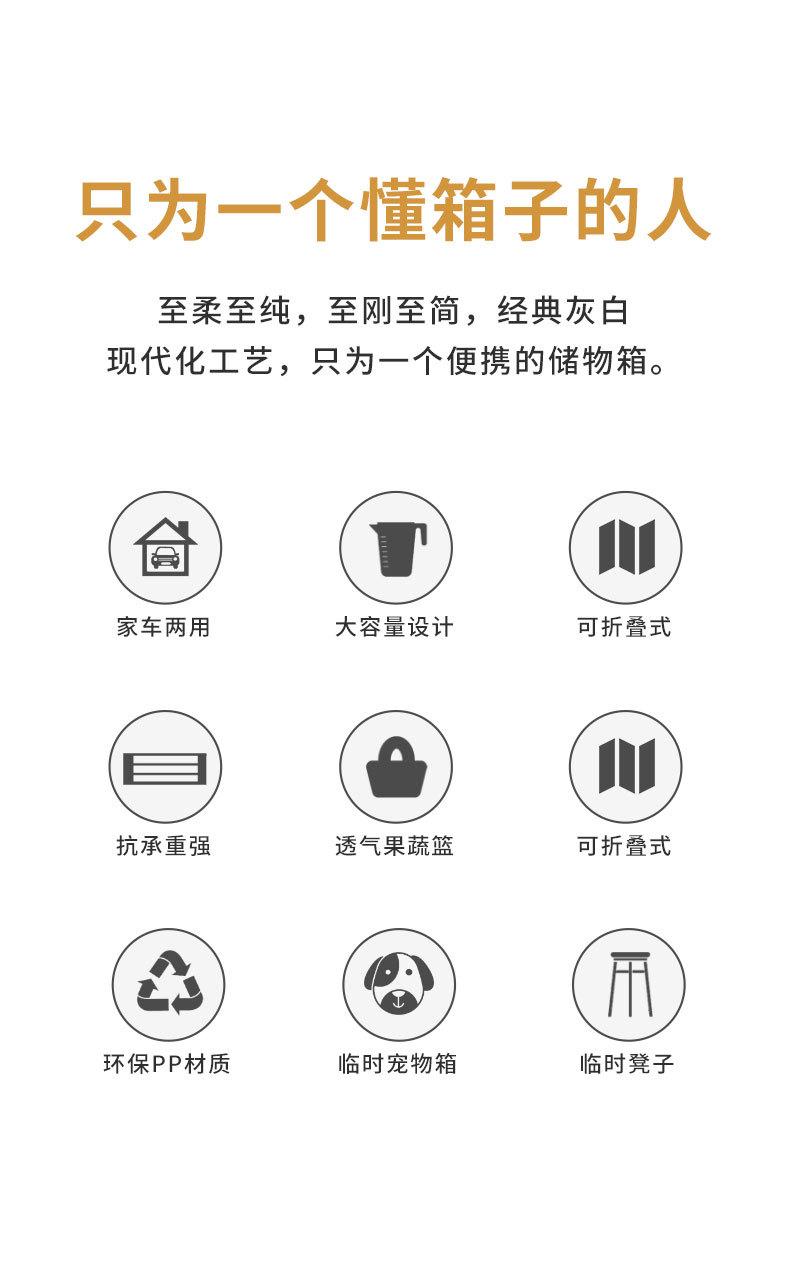 只为一个懂箱子的人

至柔至纯，至刚至简，经典灰白
现代化工艺，只为一个便携的储物箱。

家车两用

大容量设计

可折叠式

抗承重强

透气果蔬篮

可折叠式

环保PP材质

临时宠物箱

临时凳子