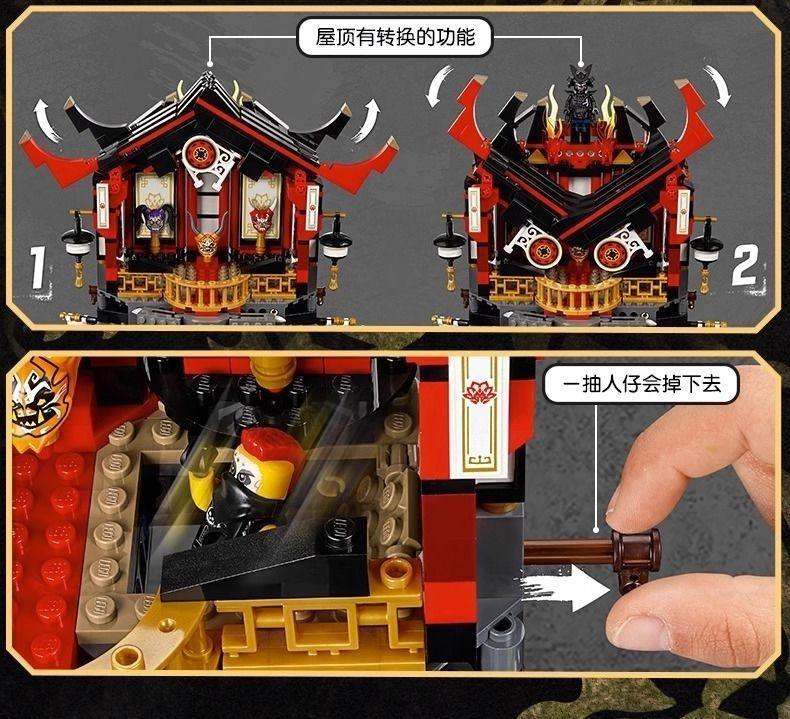 屋顶有转换的功能

1

2

一抽人仔会掉下去