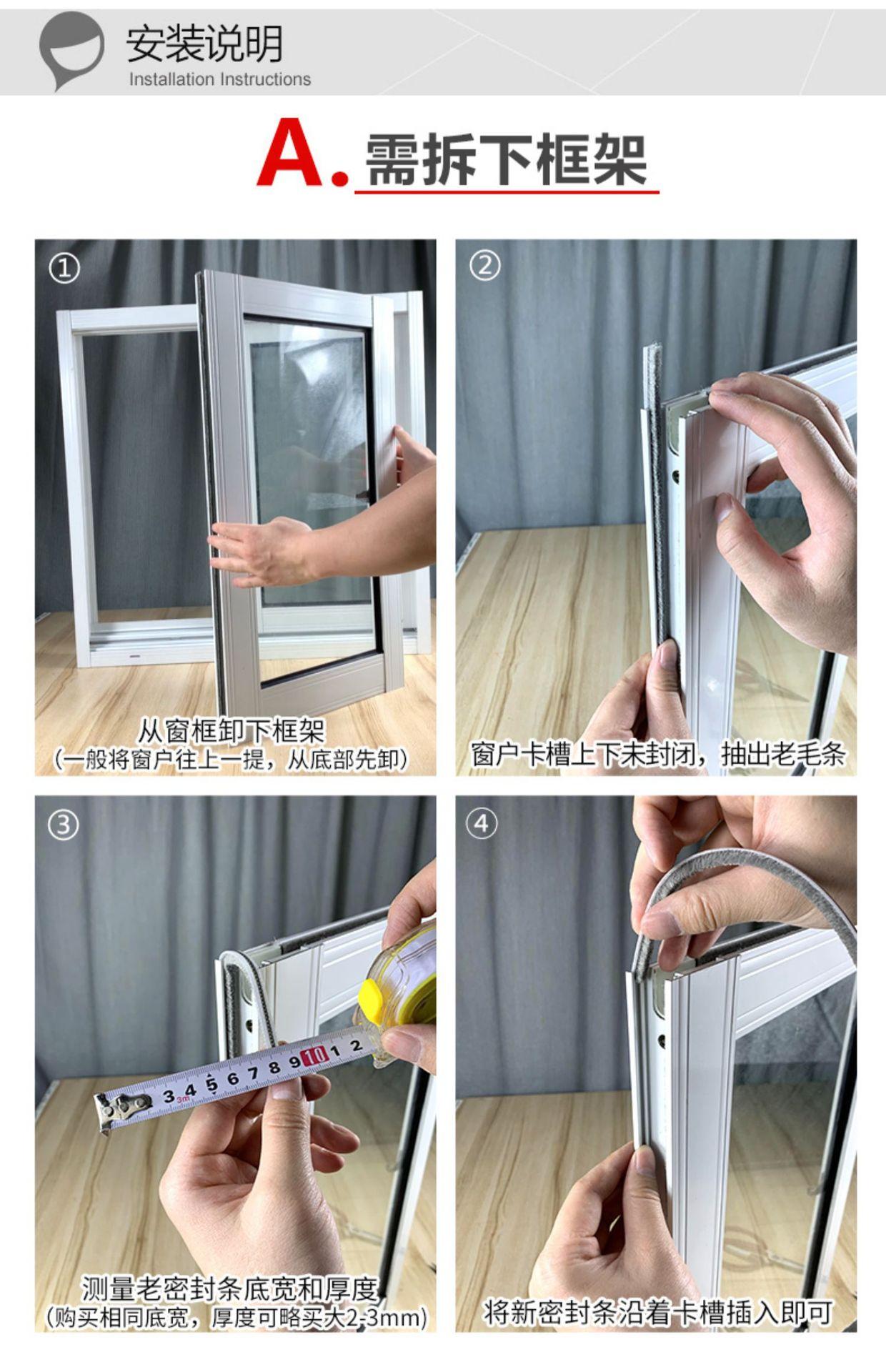 安装说明
Installation Instructions

A. 需拆下框架

①
从窗框卸下框架
(一般将窗户往上一提，从底部先卸)

②
窗户卡槽上下未封闭，抽出老毛条

③
3 4 5 6 7 8 9 10 1 2
3m
测量老密封条底宽和厚度
(购买相同底宽，厚度可略买大2-3mm)

④
将新密封条沿着卡槽插入即可