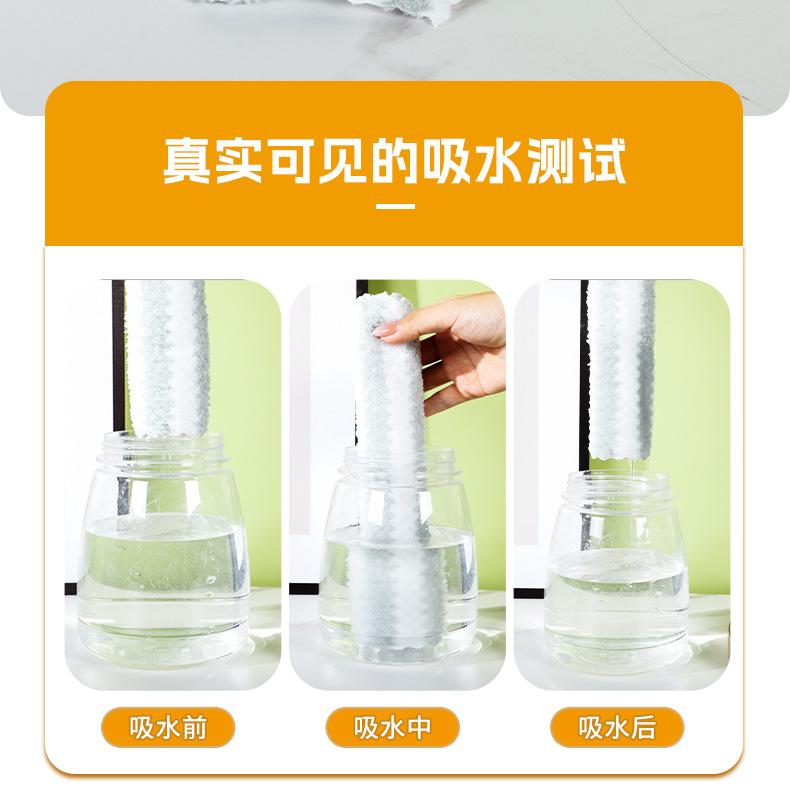 真实可见的吸水测试

吸水前

吸水中

吸水后