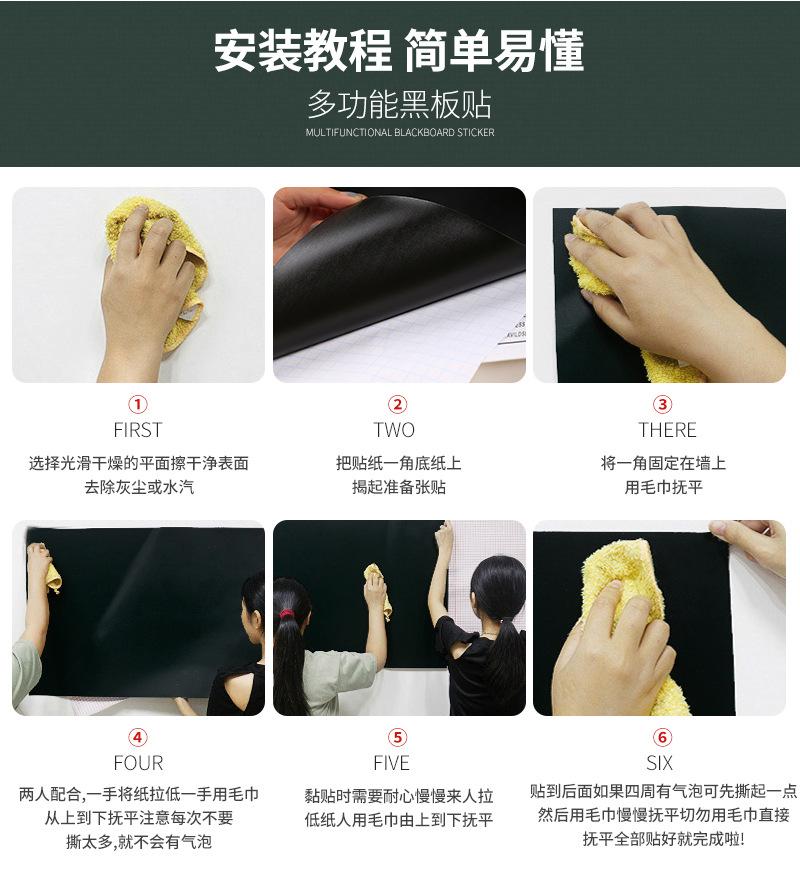 安装教程 简单易懂

多功能黑板贴

MULTIFUNCTIONAL BLACKBOARD STICKER

①
FIRST
选择光滑干燥的平面擦干净表面
去除灰尘或水汽

②
TWO
把贴纸一角底纸上
揭起准备张贴

③
THERE
将一角固定在墙上
用毛巾抚平

④
FOUR
两人配合,一手将纸拉低一手用毛巾
从上到下抚平注意每次不要
撕太多,就不会有气泡

⑤
FIVE
黏贴时需要耐心慢慢来人拉
低纸人用毛巾由上到下抚平

⑥
SIX
贴到后面如果四周有气泡可先撕起一点
然后用毛巾慢慢抚平切勿用毛巾直接
抚平全部贴好就完成啦!