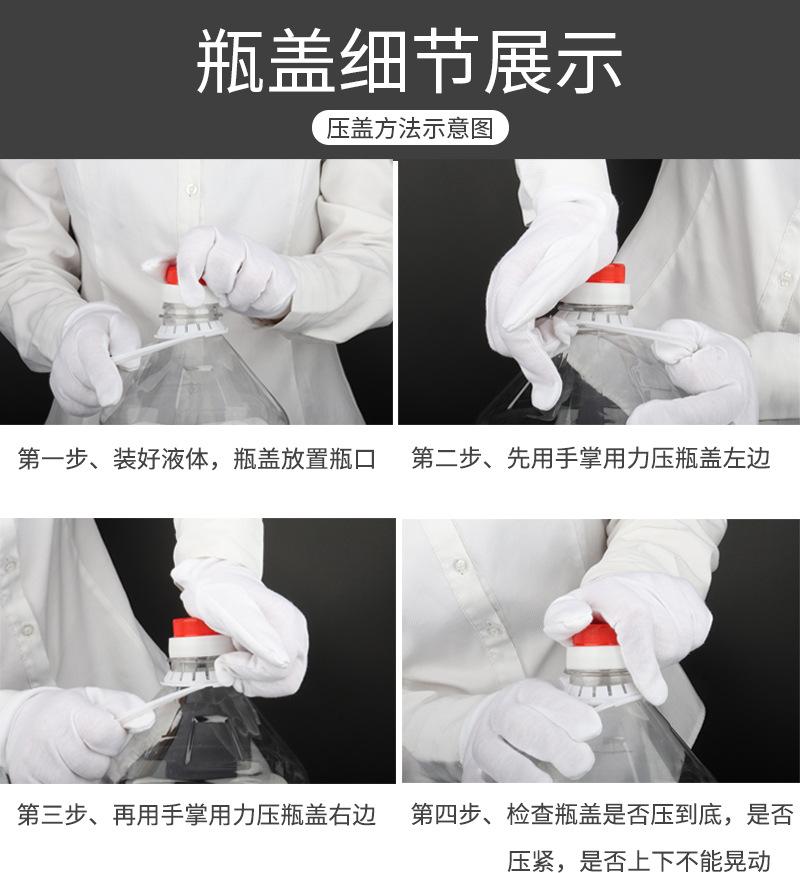 瓶盖细节展示

压盖方法示意图

第一步、装好液体，瓶盖放置瓶口

第二步、先用手掌用力压瓶盖左边

第三步、再用手掌用力压瓶盖右边

第四步、检查瓶盖是否压到底，是否压紧，是否上下不能晃动