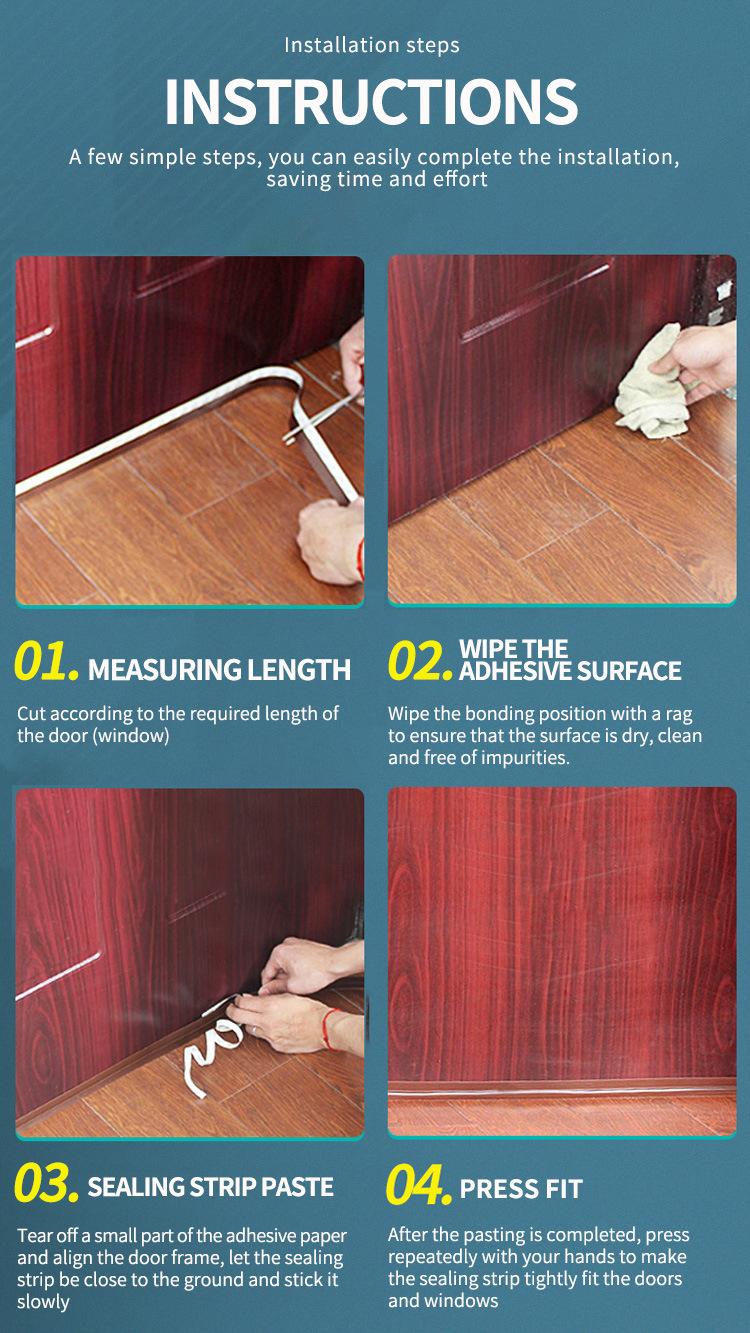 Installation steps

INSTRUCTIONS

A few simple steps, you can easily complete the installation, saving time and effort

01. MEASURING LENGTH

Cut according to the required length of the door (window)

02. WIPE THE ADHESIVE SURFACE

Wipe the bonding position with a rag to ensure that the surface is dry, clean and free of impurities.

03. SEALING STRIP PASTE

Tear off a small part of the adhesive paper and align the door frame, let the sealing strip be close to the ground and stick it slowly

04. PRESS FIT

After the pasting is completed, press repeatedly with your hands to make the sealing strip tightly fit the doors and windows