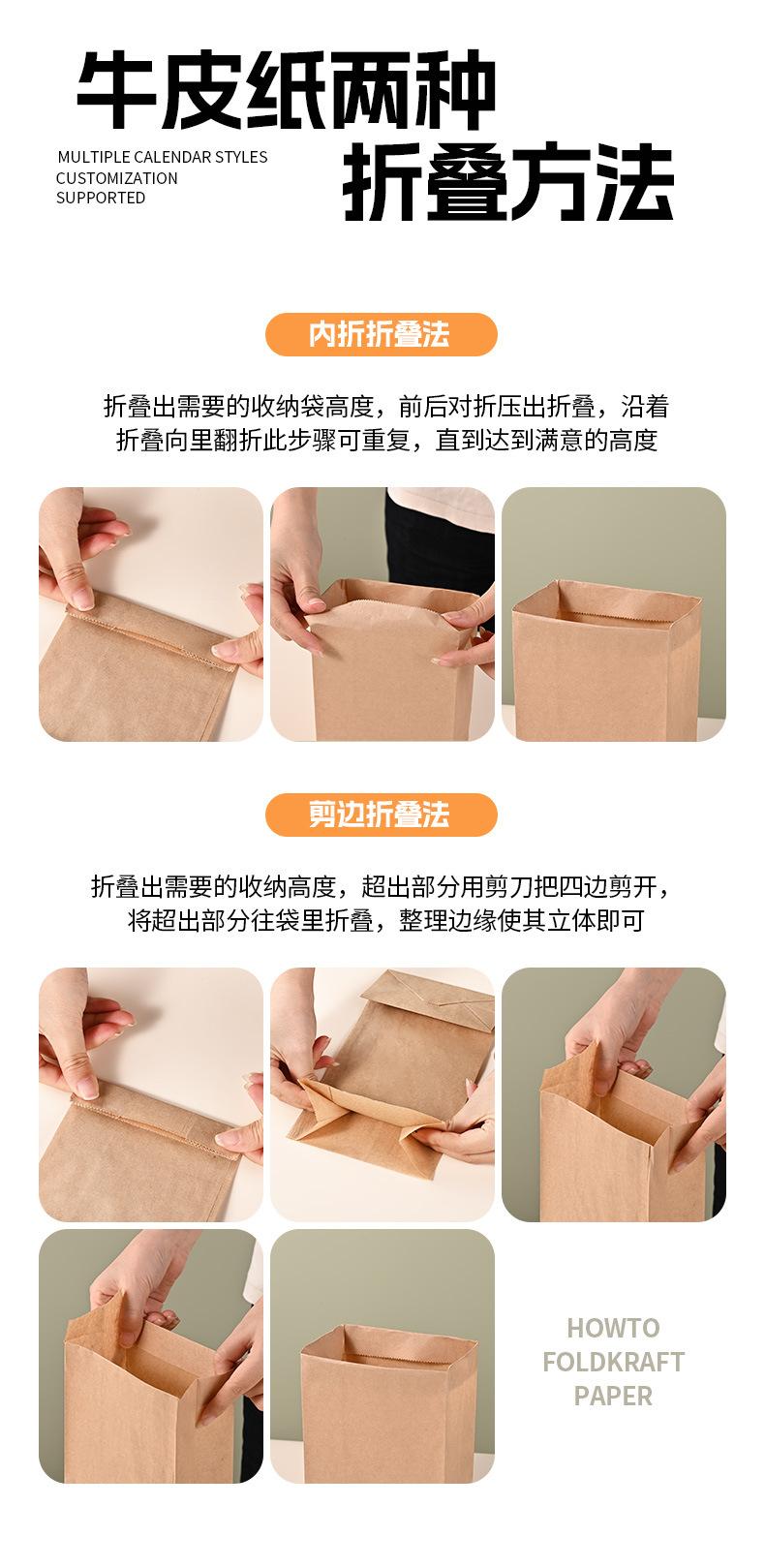 牛皮纸两种

MULTIPLE CALENDAR STYLES
CUSTOMIZATION
SUPPORTED

折叠方法

内折折叠法

折叠出需要的收纳袋高度，前后对折压出折叠，沿着折叠向里翻折此步骤可重复，直到达到满意的高度

剪边折叠法

折叠出需要的收纳高度，超出部分用剪刀把四边剪开，将超出部分往袋里折叠，整理边缘使其立体即可

HOWTO
FOLDKRAFT
PAPER