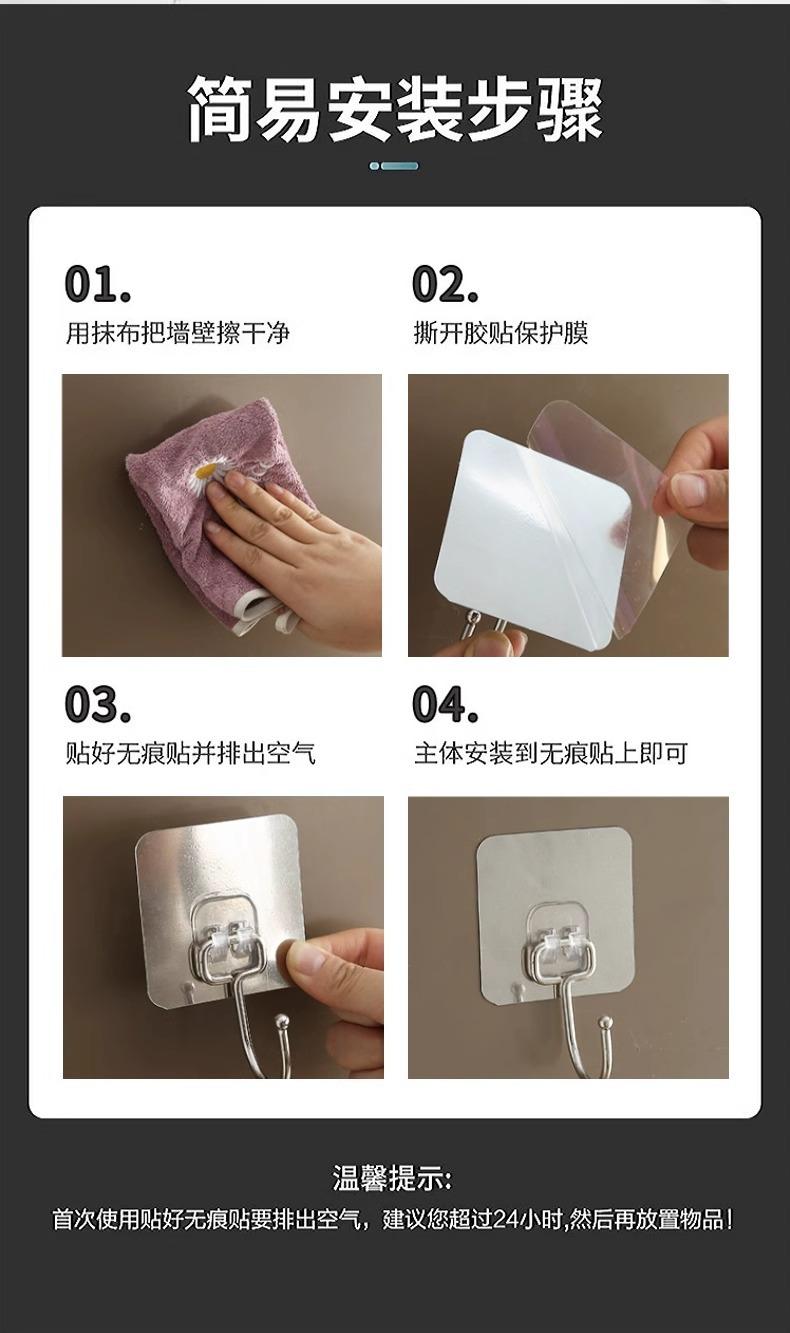 简易安装步骤

01.
用抹布把墙壁擦干净

02.
撕开胶贴保护膜

03.
贴好无痕贴并排出空气

04.
主体安装到无痕贴上即可

温馨提示:
首次使用贴好无痕贴要排出空气，建议您超过24小时,然后再放置物品!