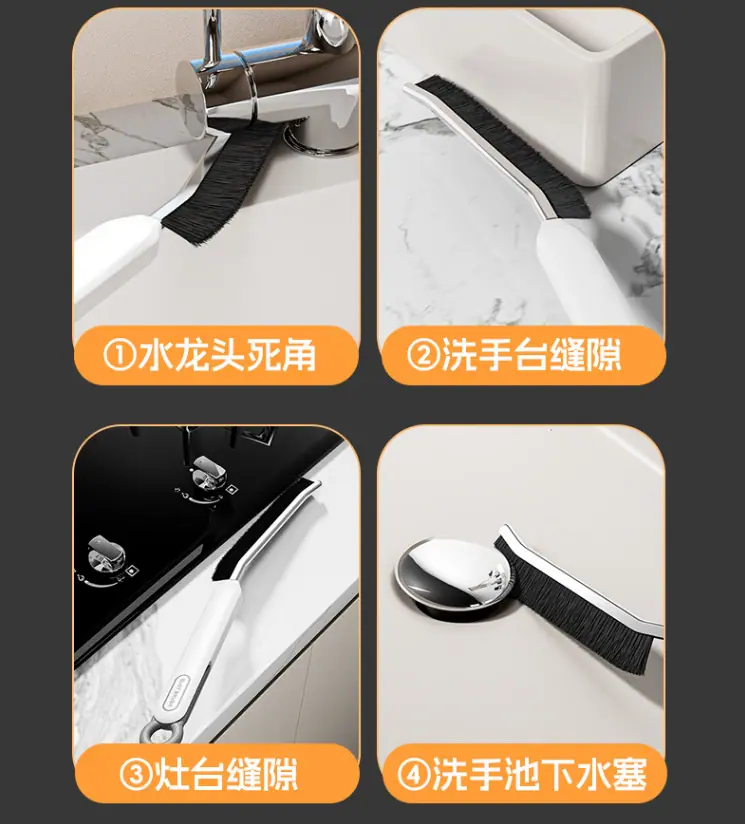 ①水龙头死角

②洗手台缝隙

③灶台缝隙

④洗手池下水塞