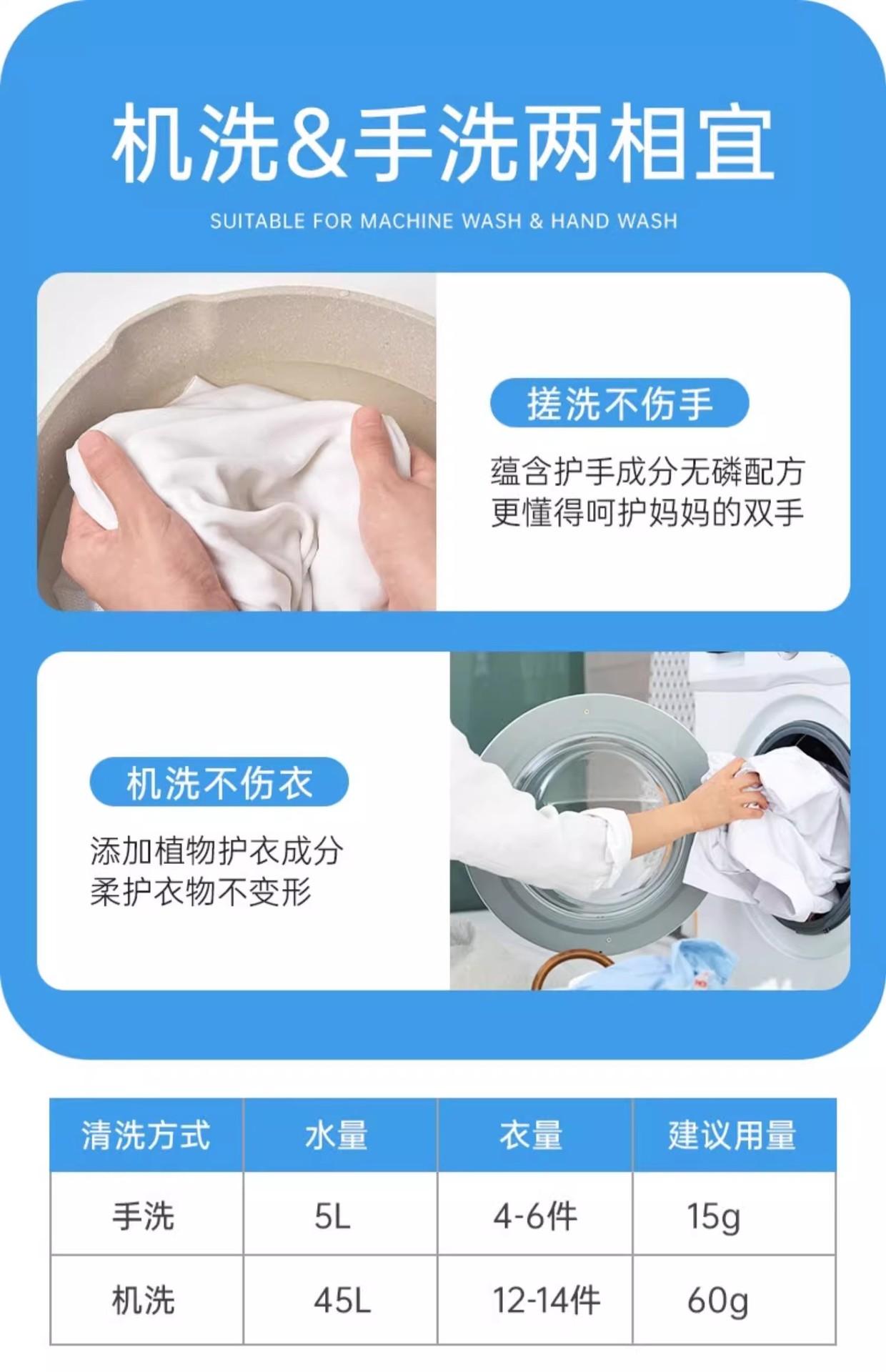 机洗&手洗两相宜

SUITABLE FOR MACHINE WASH & HAND WASH

搓洗不伤手

蕴含护手成分无磷配方
更懂得呵护妈妈的双手

机洗不伤衣

添加植物护衣成分
柔护衣物不变形

| 清洗方式 | 水量 | 衣量 | 建议用量 |
|---|---|---|---|
| 手洗 | 5L | 4-6件 | 15g |
| 机洗 | 45L | 12-14件 | 60g |