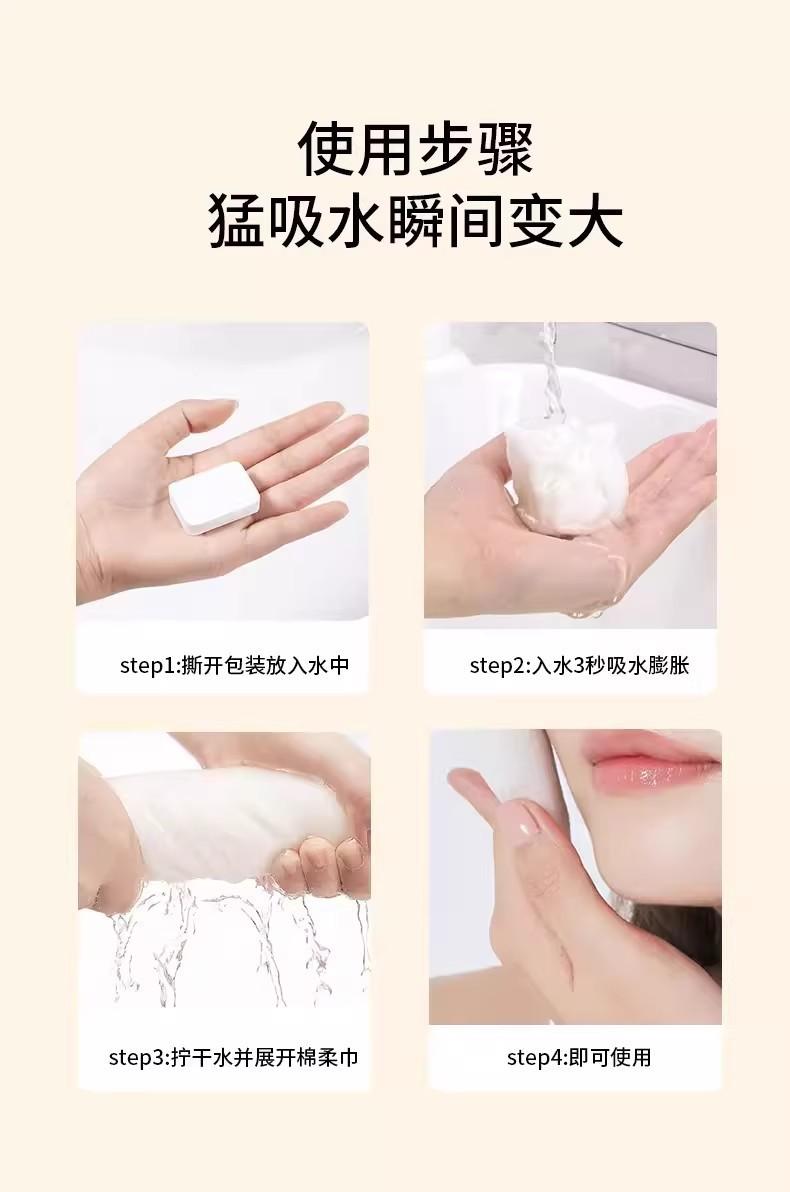 使用步骤
猛吸水瞬间变大

step1:撕开包装放入水中

step2:入水3秒吸水膨胀

step3:拧干水并展开棉柔巾

step4:即可使用