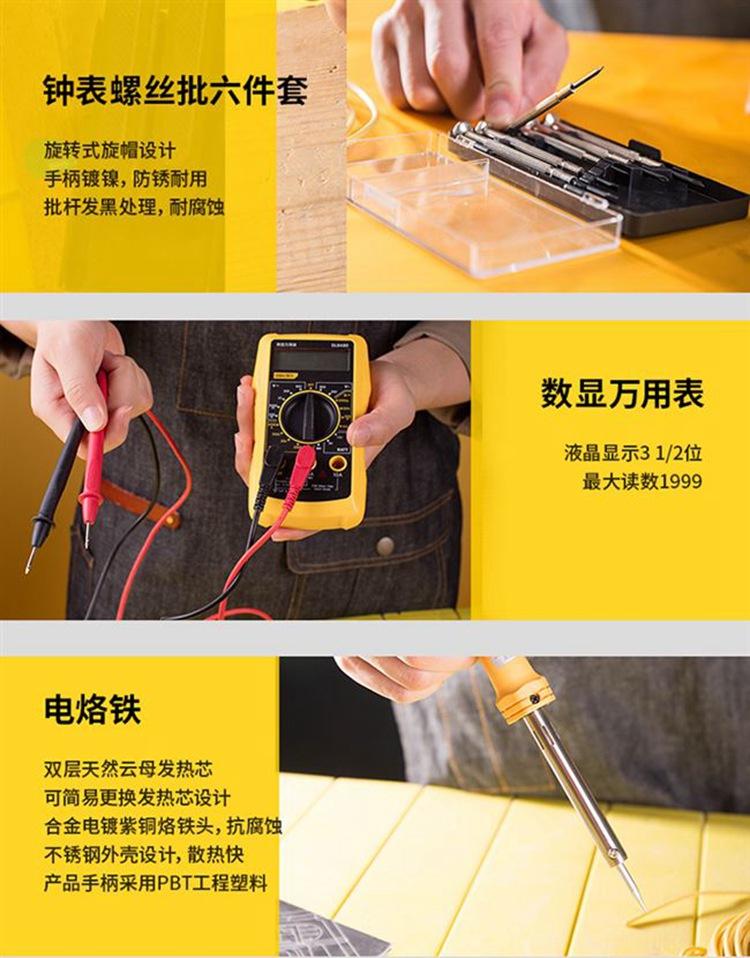 钟表螺丝批六件套

旋转式旋帽设计
手柄镀镍，防锈耐用
批杆发黑处理，耐腐蚀

数显万用表

液晶显示3 1/2位
最大读数1999

电烙铁

双层天然云母发热芯
可简易更换发热芯设计
合金电镀紫铜烙铁头，抗腐蚀
不锈钢外壳设计，散热快
产品手柄采用PBT工程塑料