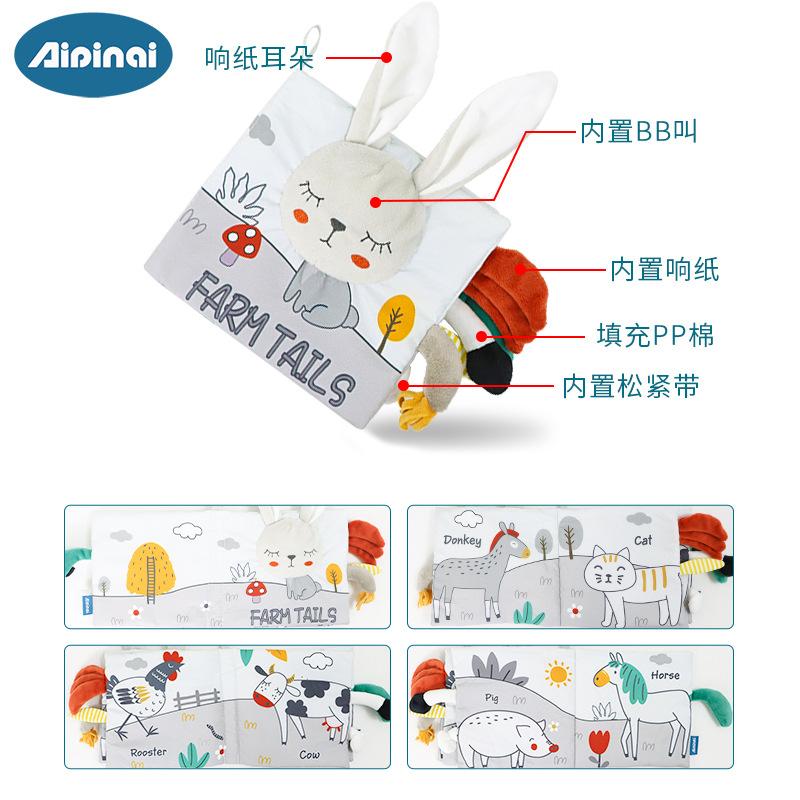 Aipinai

响纸耳朵

内置BB叫

内置响纸

填充PP棉

内置松紧带

FARM TAILS

FARM TAILS

Donkey

Cat

Rooster

Cow

Pig

Horse