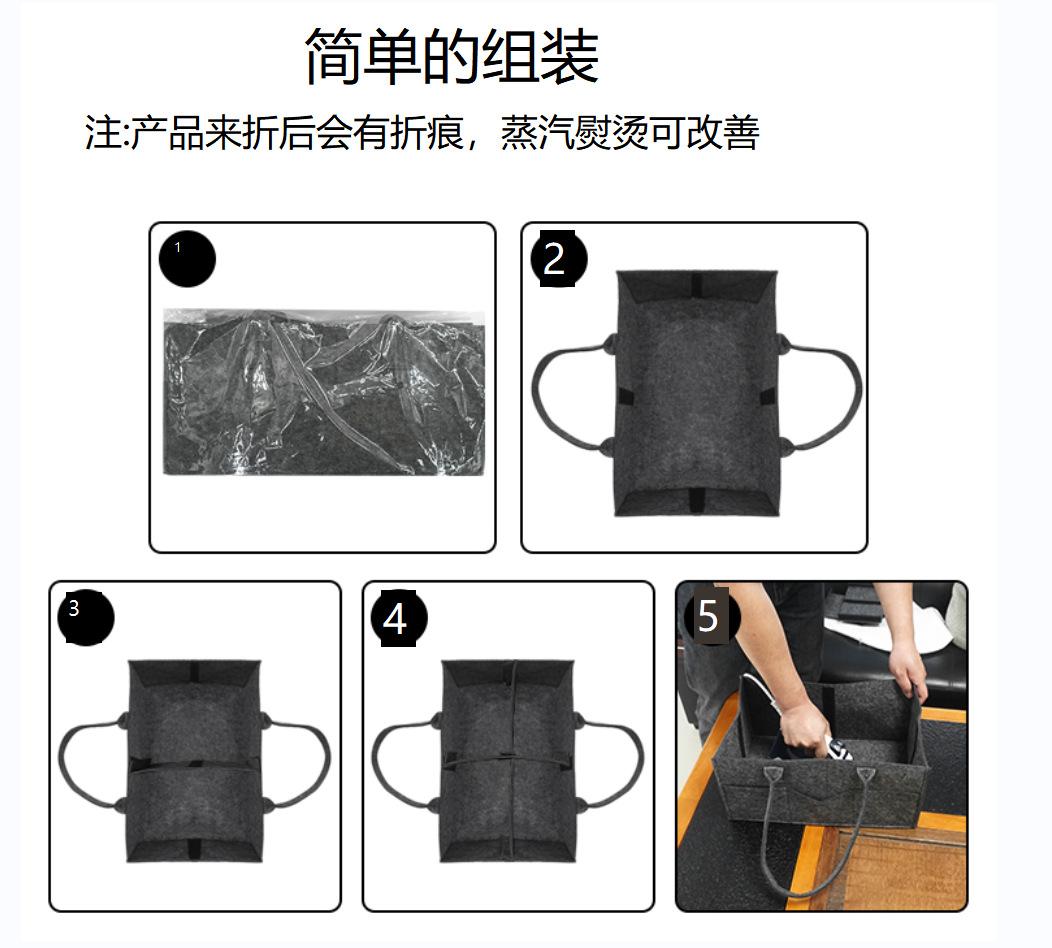 简单的组装

注:产品来折后会有折痕，蒸汽熨烫可改善

1

2

3

4

5