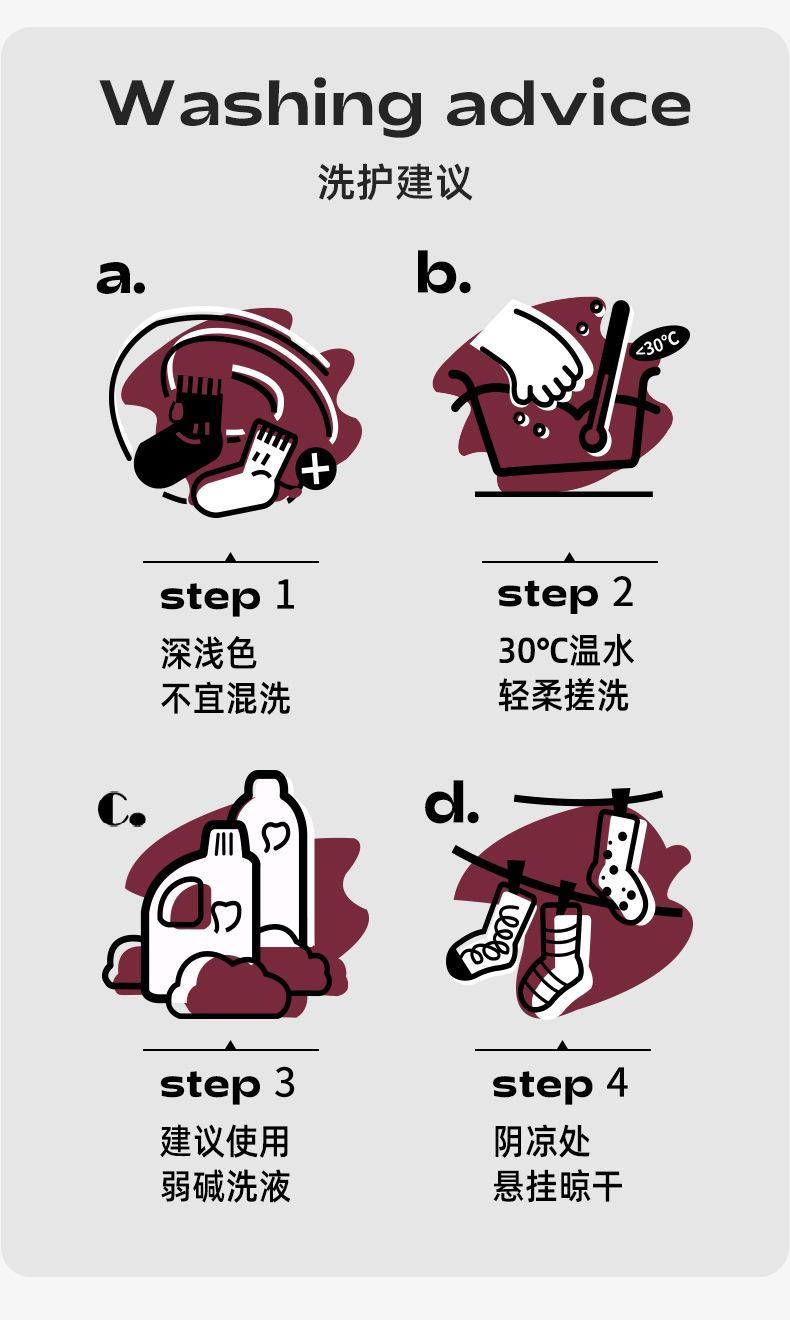 Washing advice
洗护建议

a.

step 1
深浅色
不宜混洗

b.

<30℃

step 2
30℃温水
轻柔搓洗

c.

step 3
建议使用
弱碱洗液

d.

step 4
阴凉处
悬挂晾干