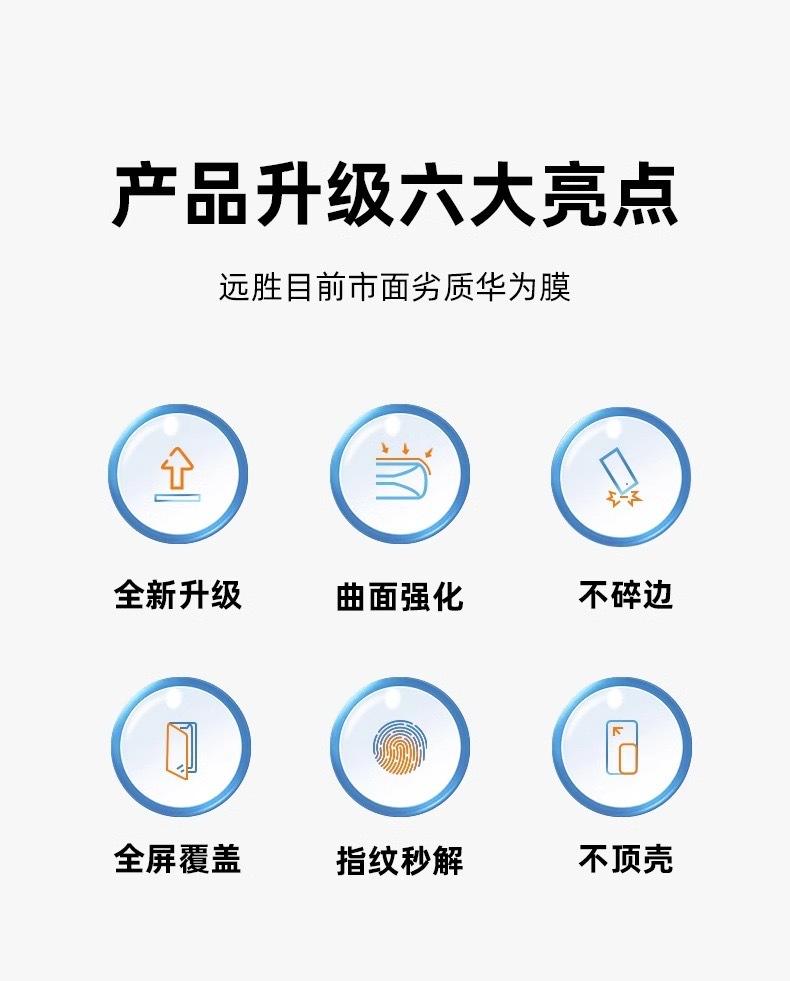 产品升级六大亮点

远胜目前市面劣质华为膜

全新升级

曲面强化

不碎边

全屏覆盖

指纹秒解

不顶壳