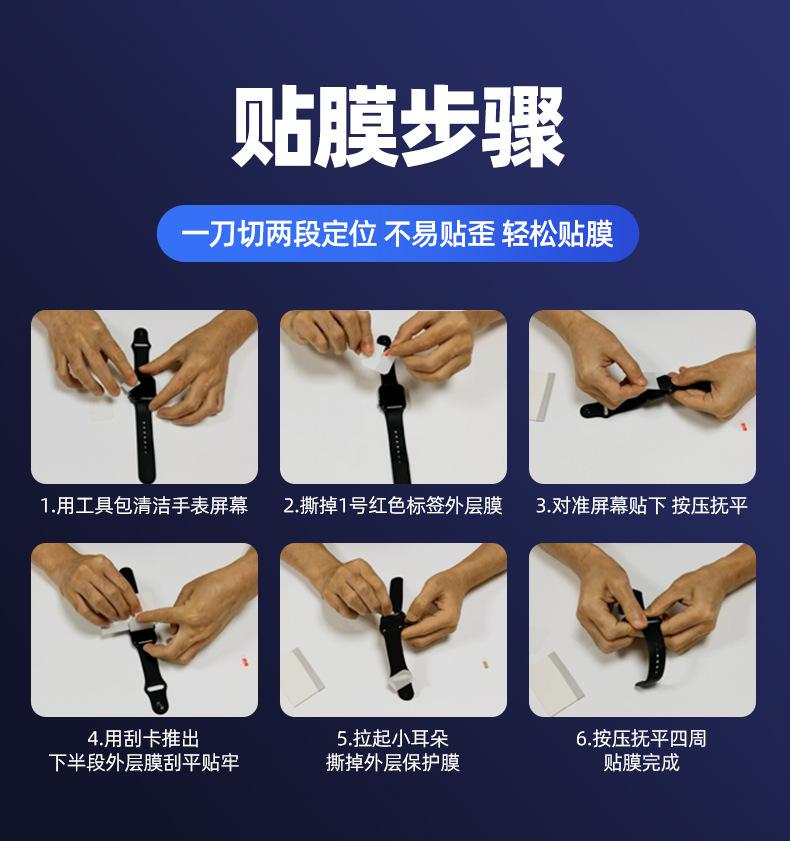 贴膜步骤

一刀切两段定位 不易贴歪 轻松贴膜

1.用工具包清洁手表屏幕

2.撕掉1号红色标签外层膜

3.对准屏幕贴下 按压抚平

4.用刮卡推出
下半段外层膜刮平贴牢

5.拉起小耳朵
撕掉外层保护膜

6.按压抚平四周
贴膜完成