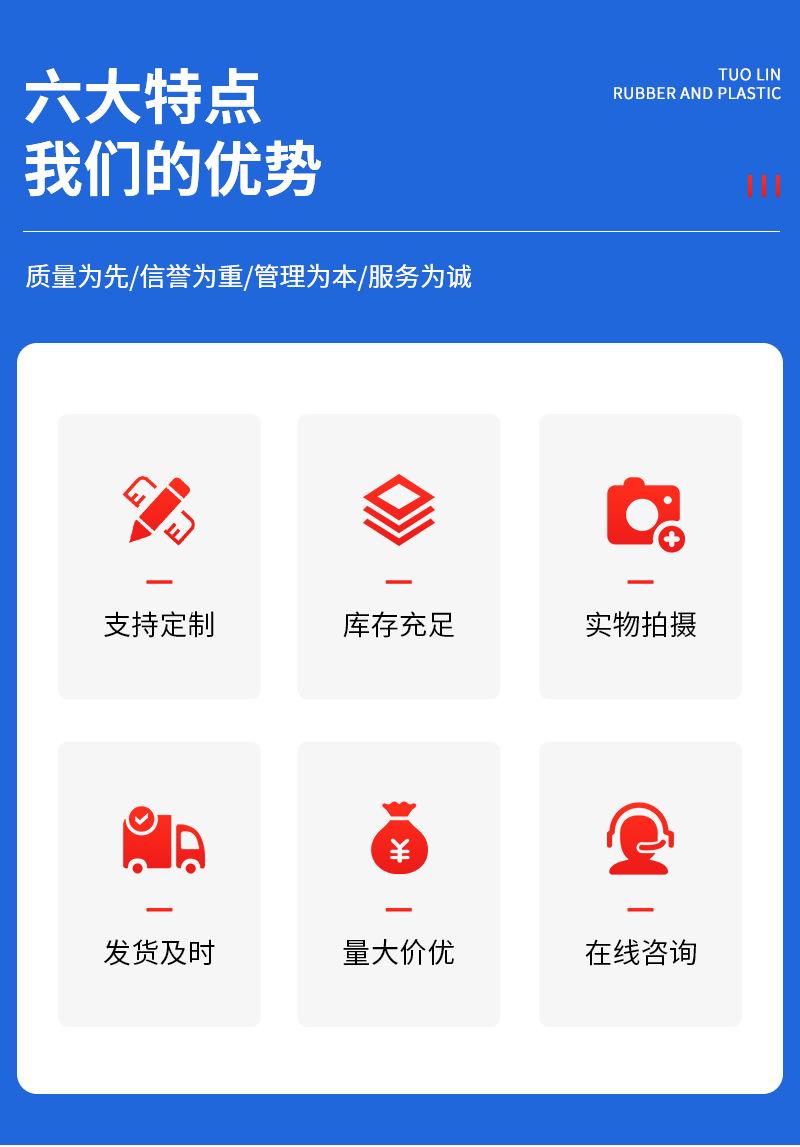 六大特点
我们的优势

TUO LIN
RUBBER AND PLASTIC

质量为先/信誉为重/管理为本/服务为诚

支持定制

库存充足

实物拍摄

发货及时

量大价优

在线咨询