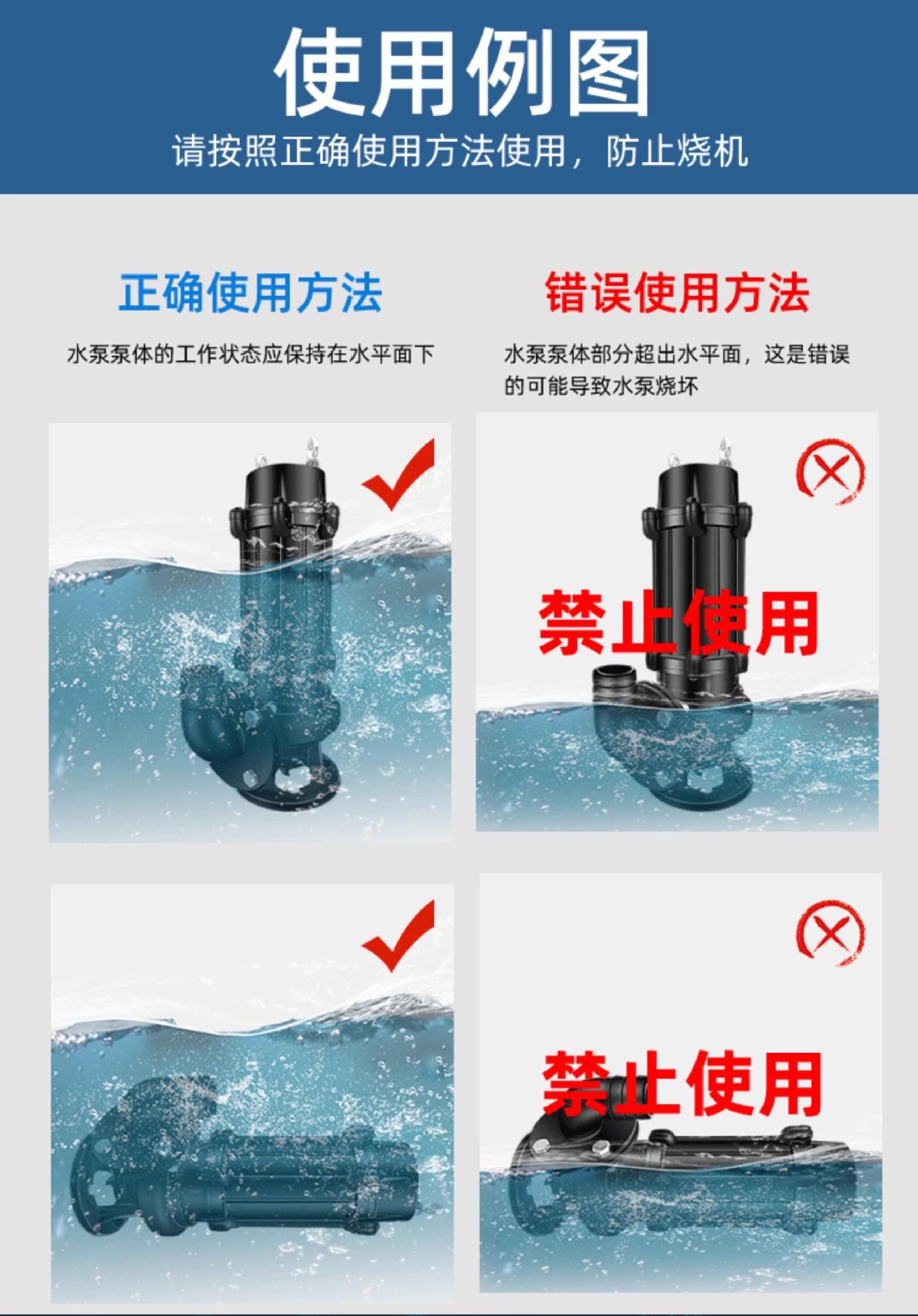 使用例图

请按照正确使用方法使用，防止烧机

正确使用方法

水泵泵体的工作状态应保持在水平面下

错误使用方法

水泵泵体部分超出水平面，这是错误的可能导致水泵烧坏

禁止使用

禁止使用