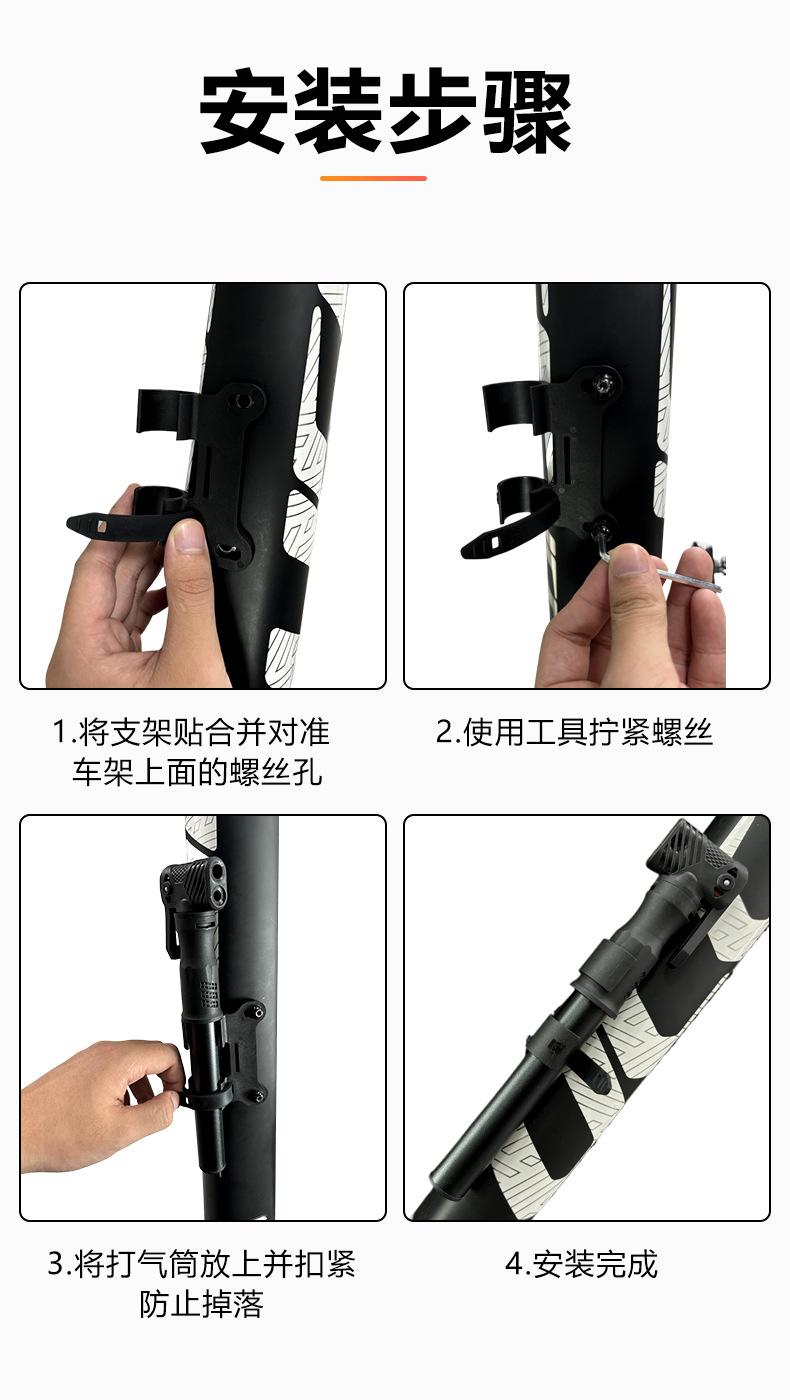 安装步骤

1.将支架贴合并对准车架上面的螺丝孔

2.使用工具拧紧螺丝

3.将打气筒放上并扣紧防止掉落

4.安装完成