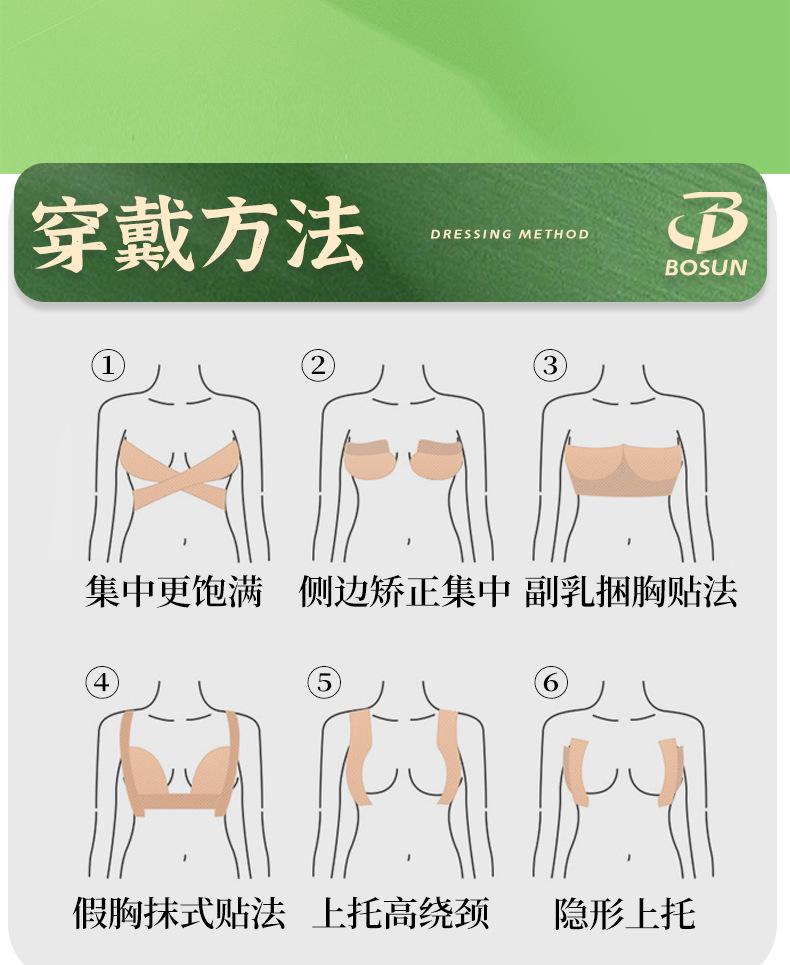 穿戴方法 DRESSING METHOD

BOSUN

①
集中更饱满

②
侧边矫正集中

③
副乳捆胸贴法

④
假胸抹式贴法

⑤
上托高绕颈

⑥
隐形上托