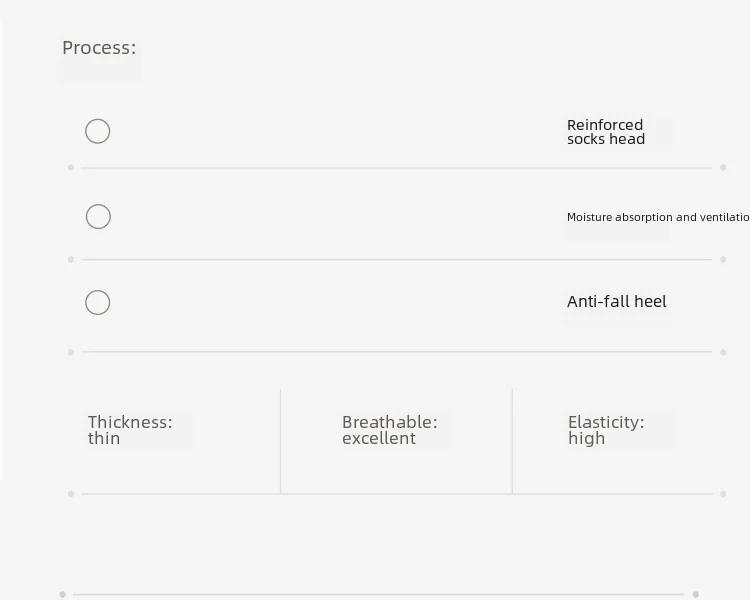 Process:

Reinforced socks head

Moisture absorption and ventilatio

Anti-fall heel

Thickness: thin

Breathable: excellent

Elasticity: high