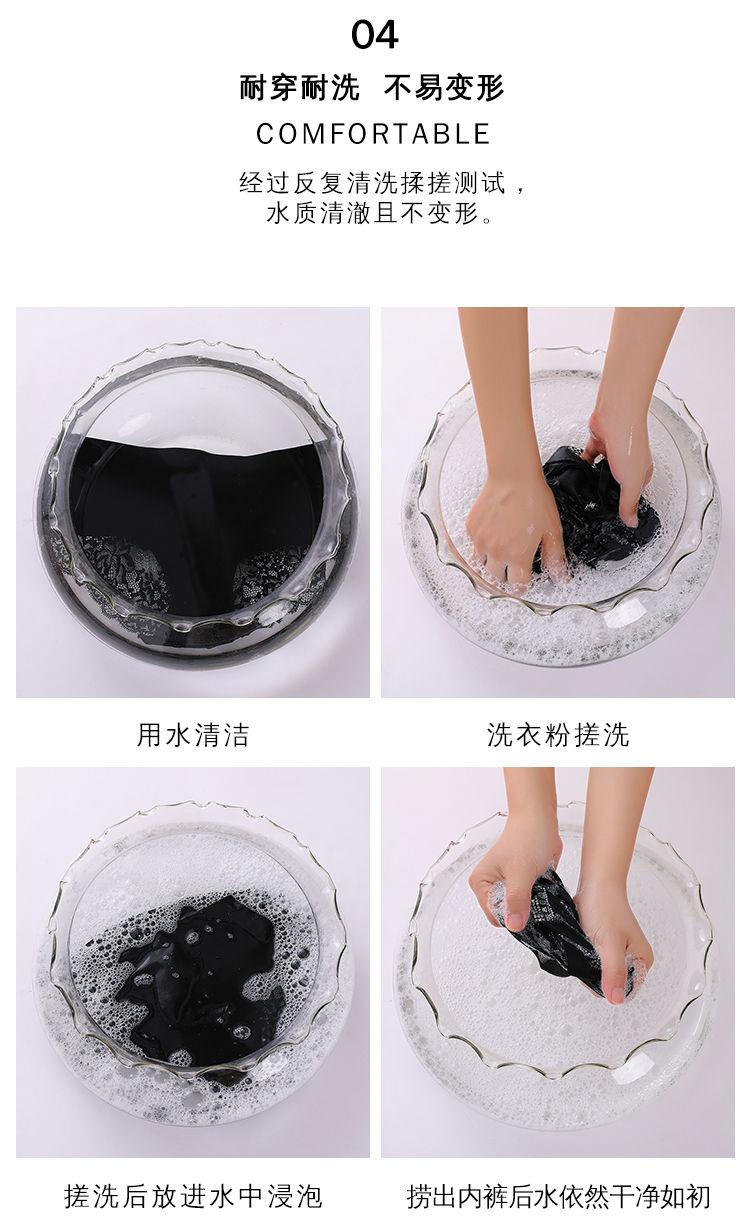 04

耐穿耐洗 不易变形

COMFORTABLE

经过反复清洗揉搓测试，
水质清澈且不变形。

用水清洁

洗衣粉搓洗

搓洗后放进水中浸泡

捞出内裤后水依然干净如初