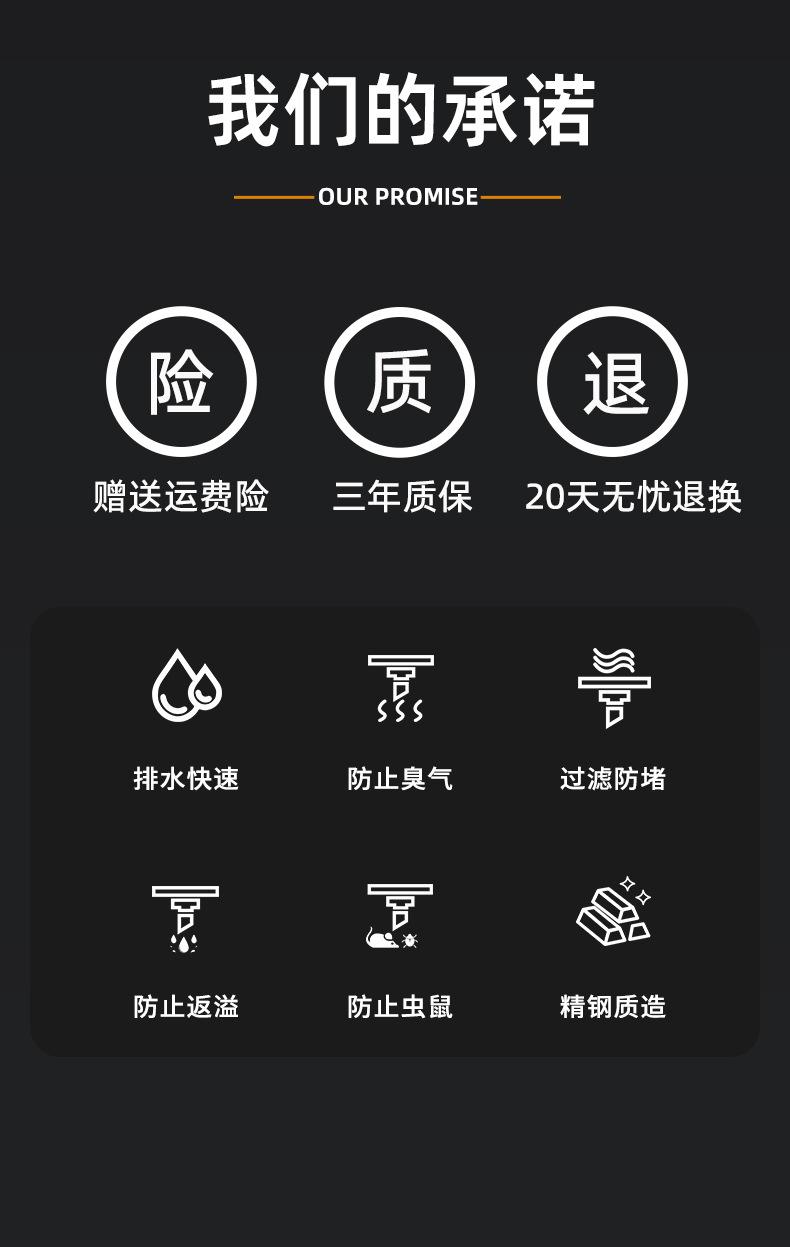 我们的承诺

OUR PROMISE

险
赠送运费险

质
三年质保

退
20天无忧退换

排水快速

防止臭气

过滤防堵

防止返溢

防止虫鼠

精钢质造