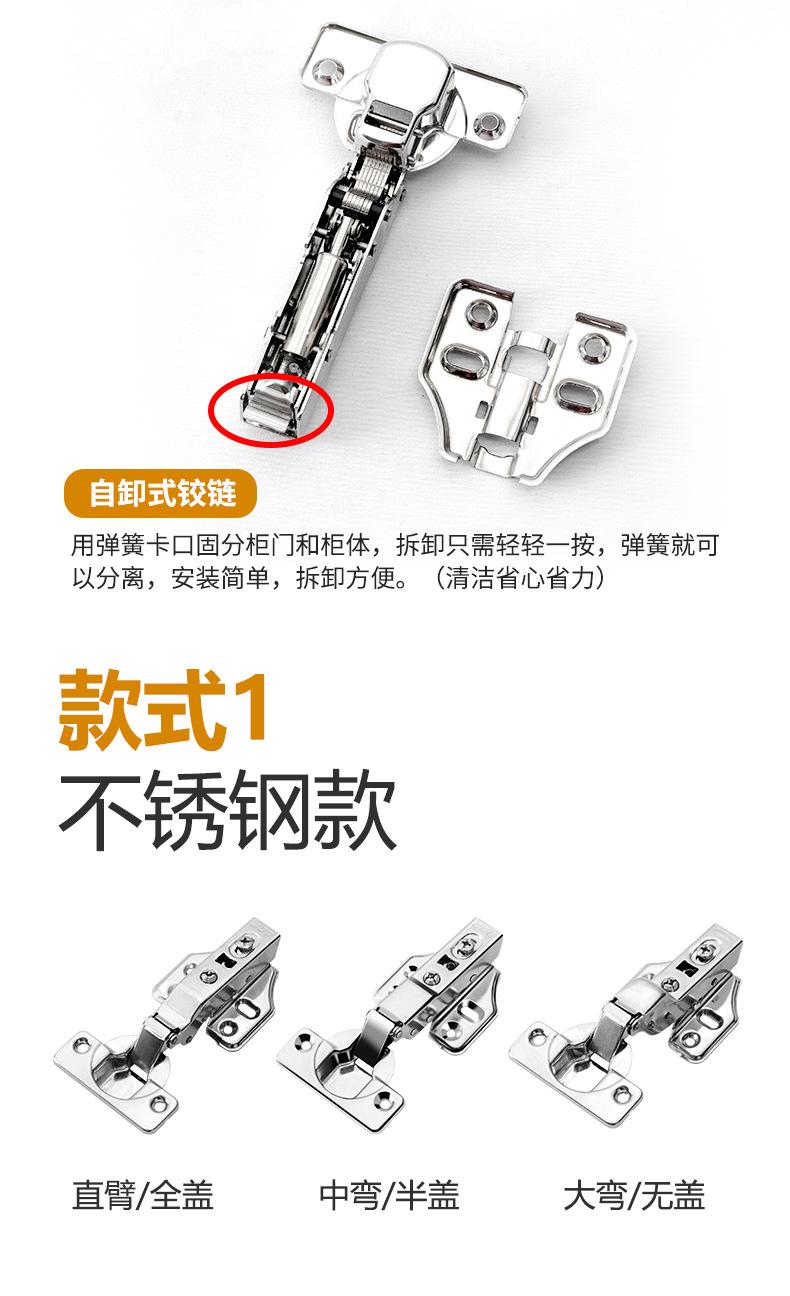 自卸式铰链

用弹簧卡口固分柜门和柜体，拆卸只需轻轻一按，弹簧就可以分离，安装简单，拆卸方便。（清洁省心省力）

款式1
不锈钢款

直臂/全盖

中弯/半盖

大弯/无盖