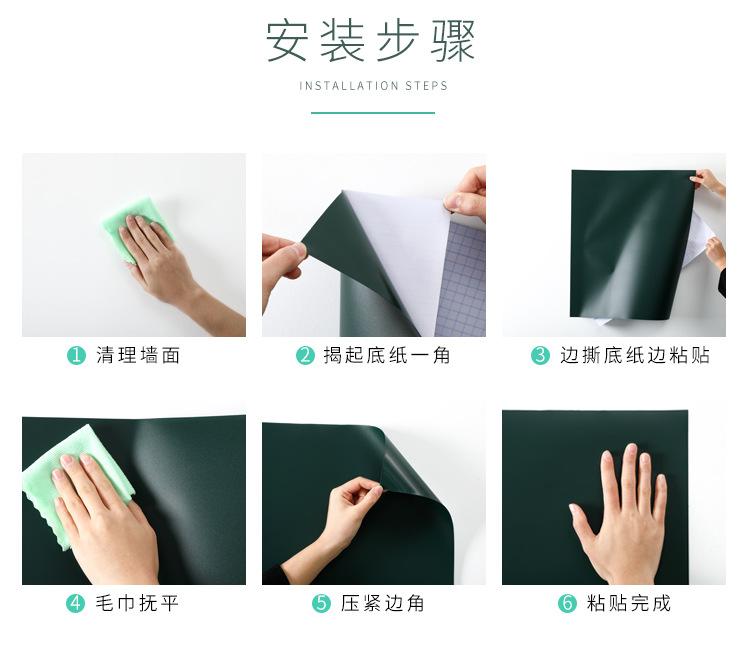 安装步骤

INSTALLATION STEPS

1 清理墙面

2 揭起底纸一角

3 边撕底纸边粘贴

4 毛巾抚平

5 压紧边角

6 粘贴完成